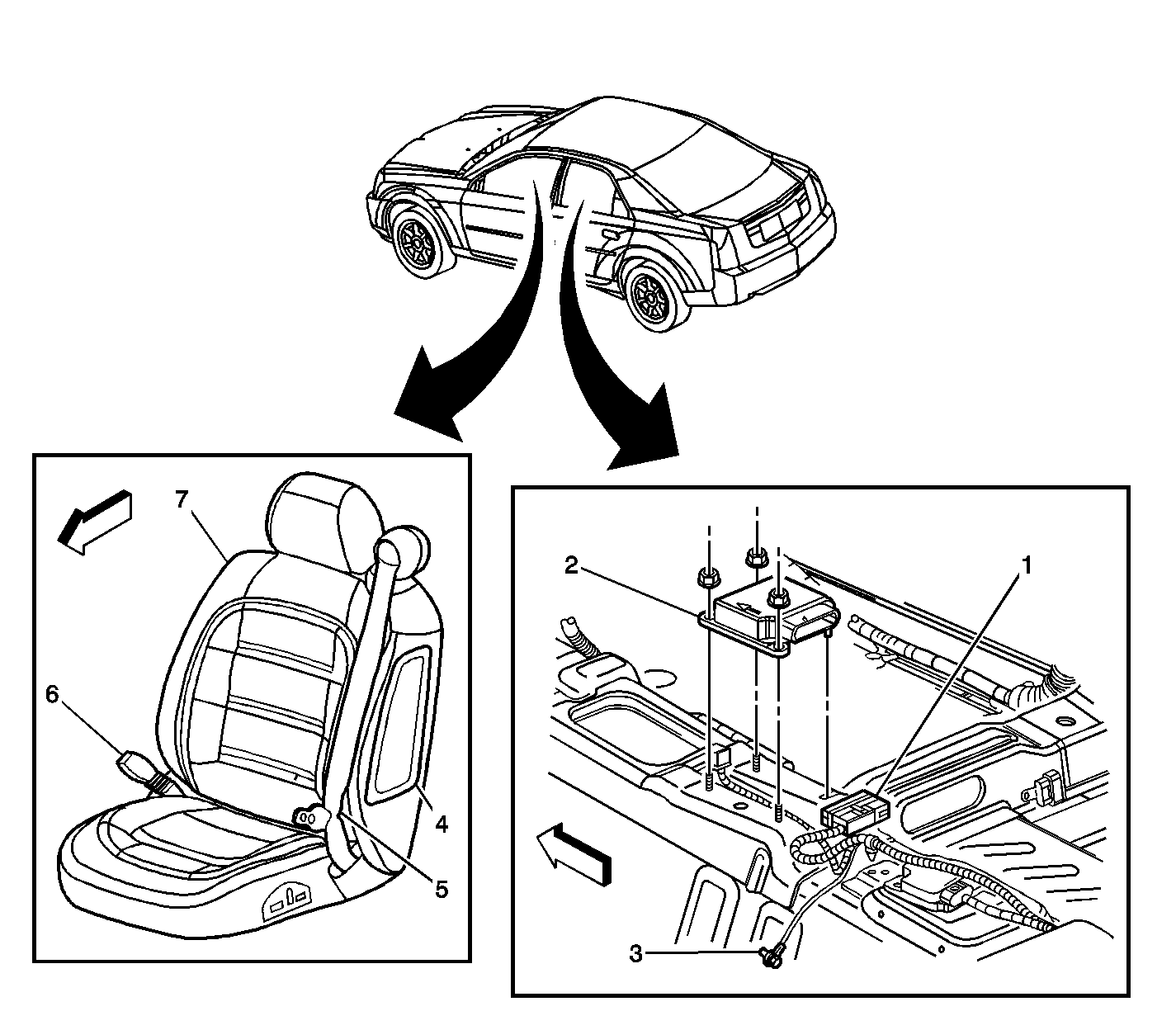 7
6
4
5
2
1
3