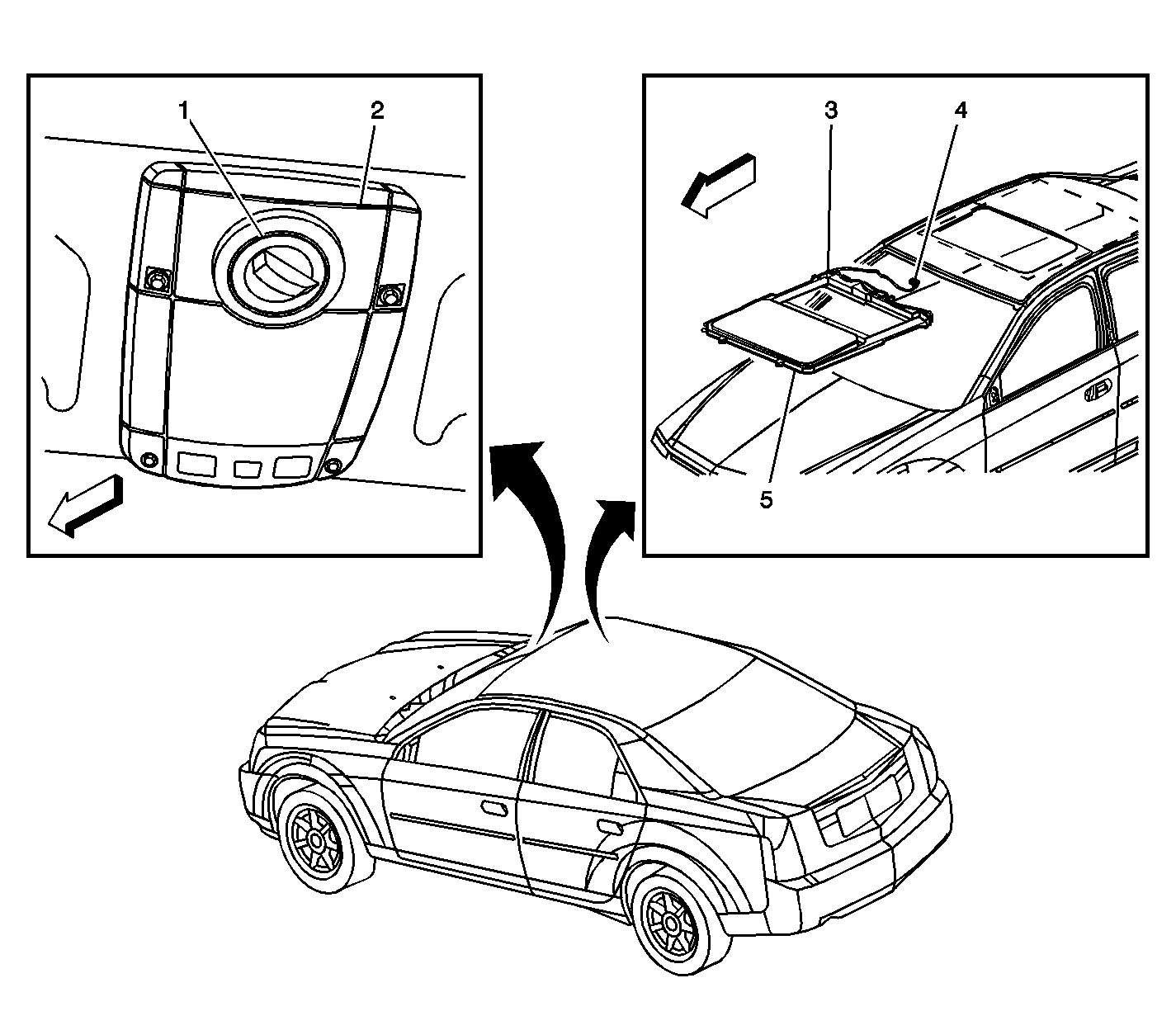 1
2
3
4
5