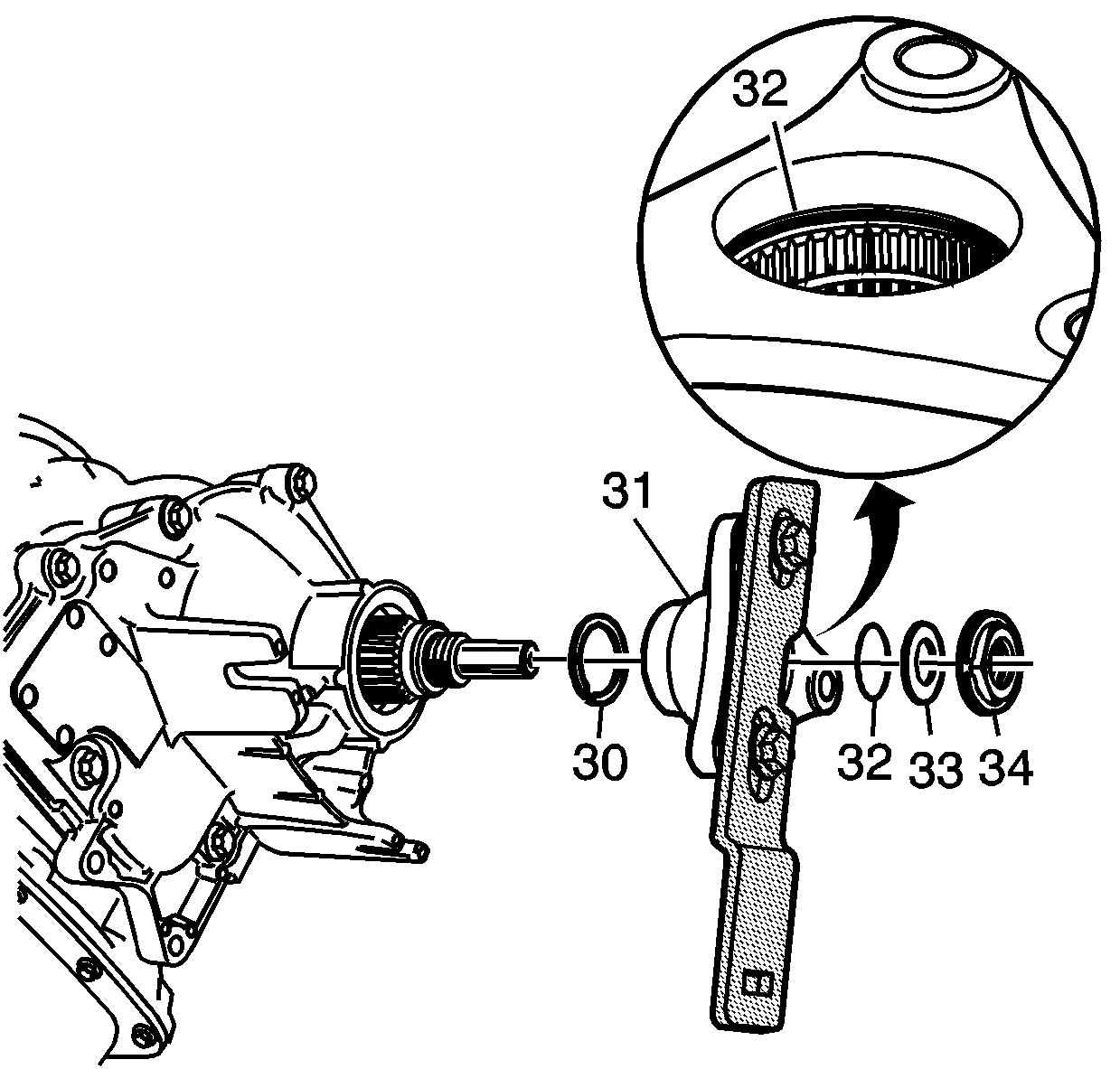 32
31
30
32
33
34