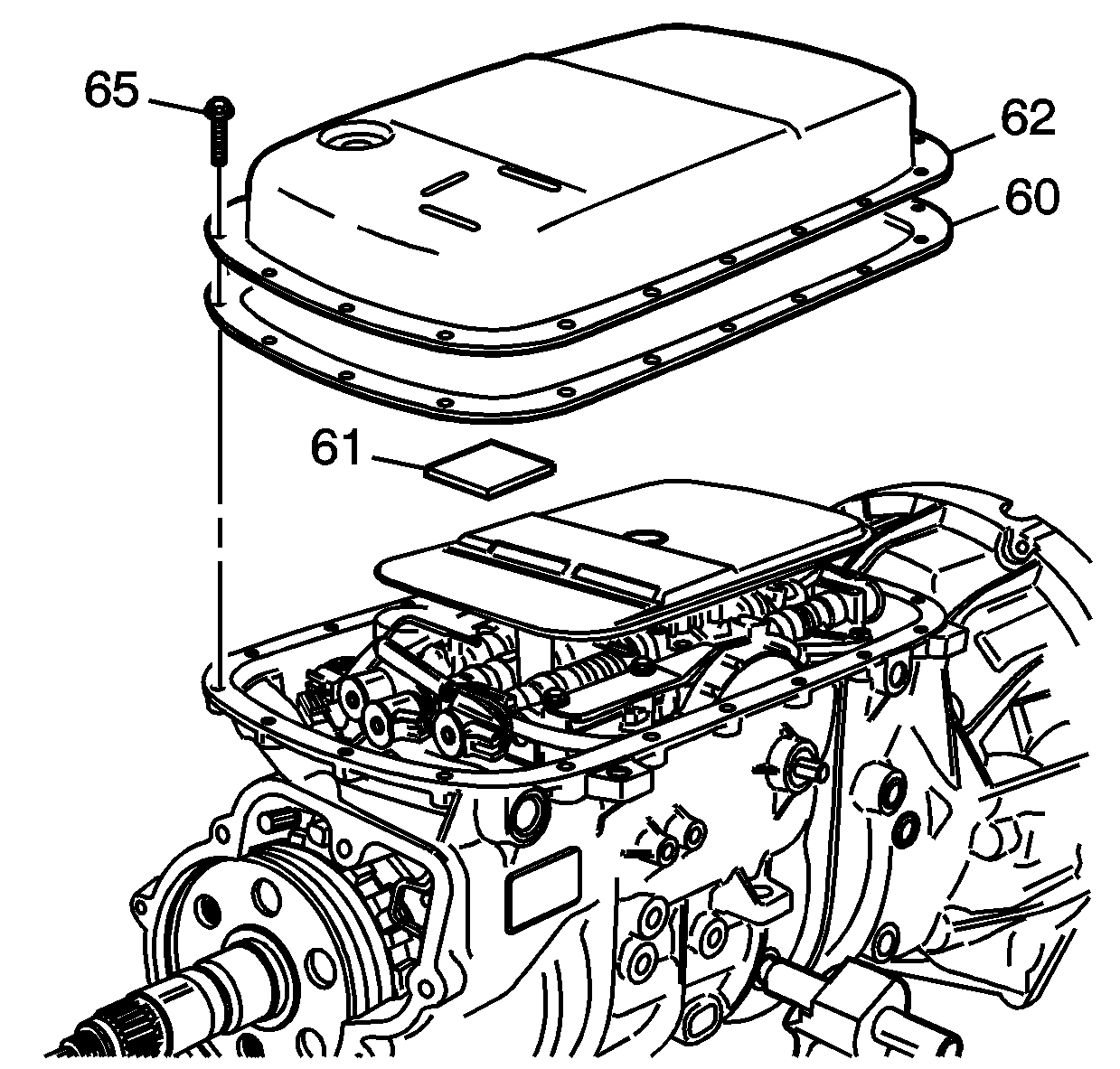 65
62
60
61