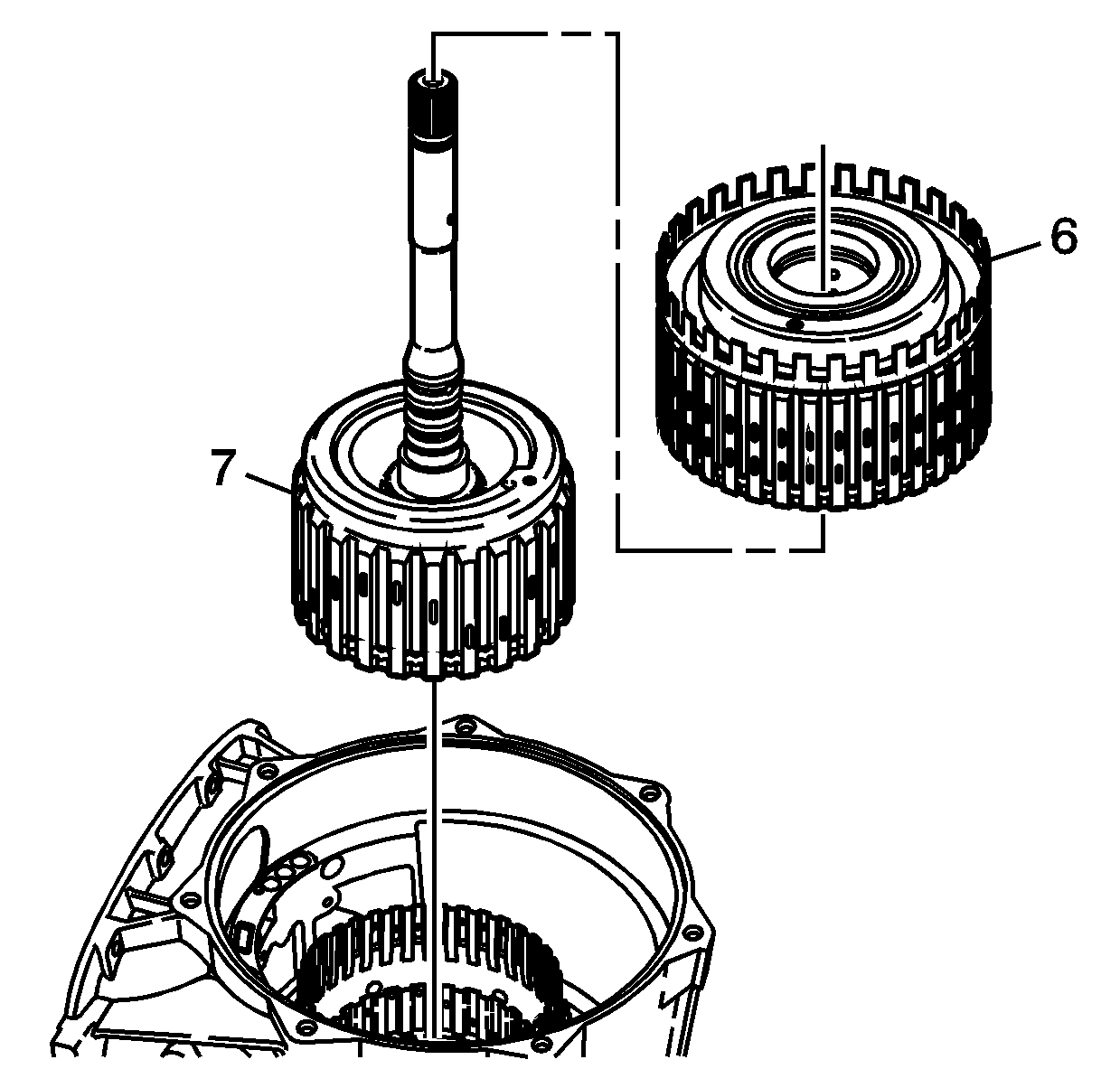 6

7