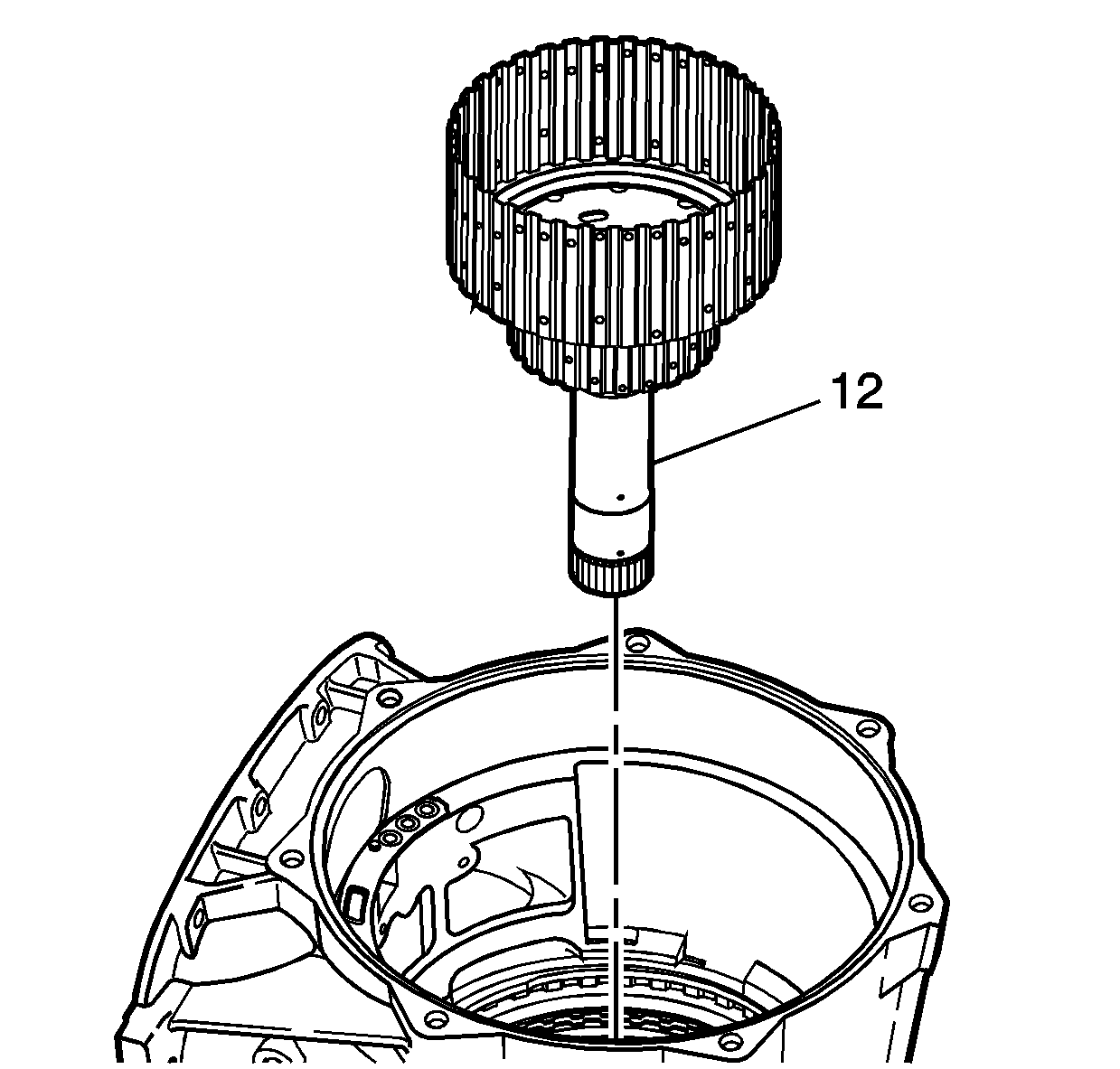 12