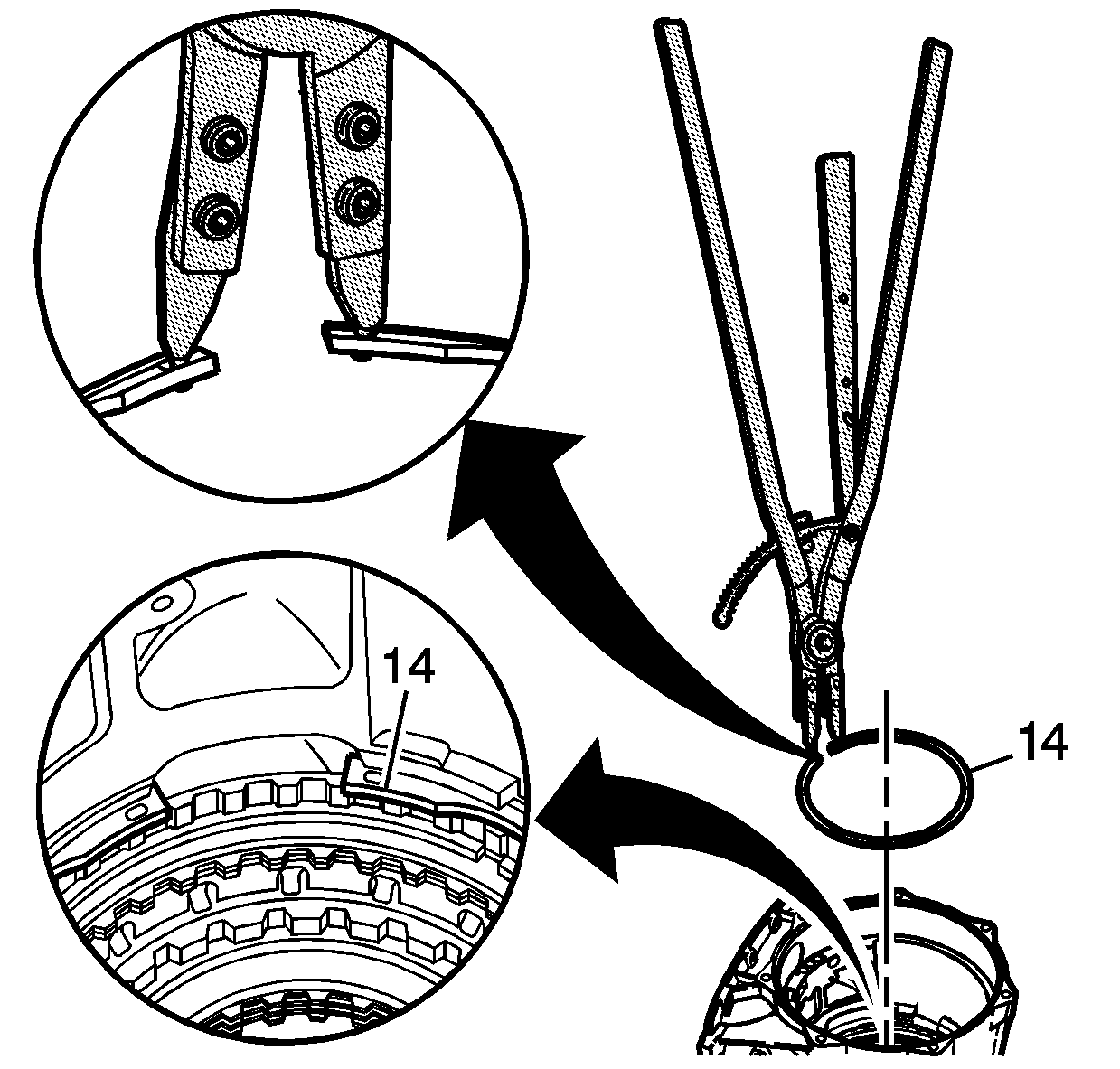 14

14