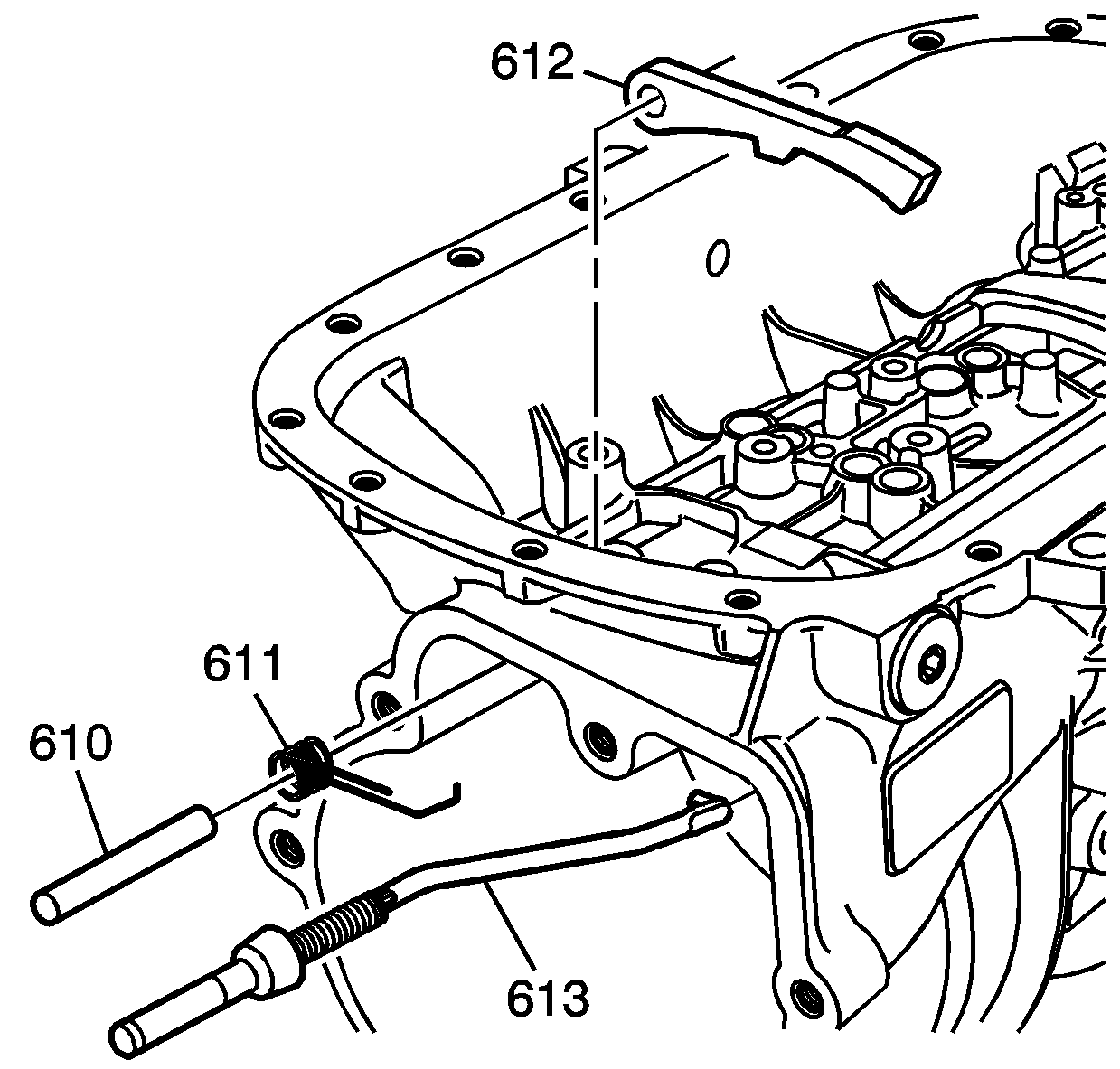 612
611
610
613