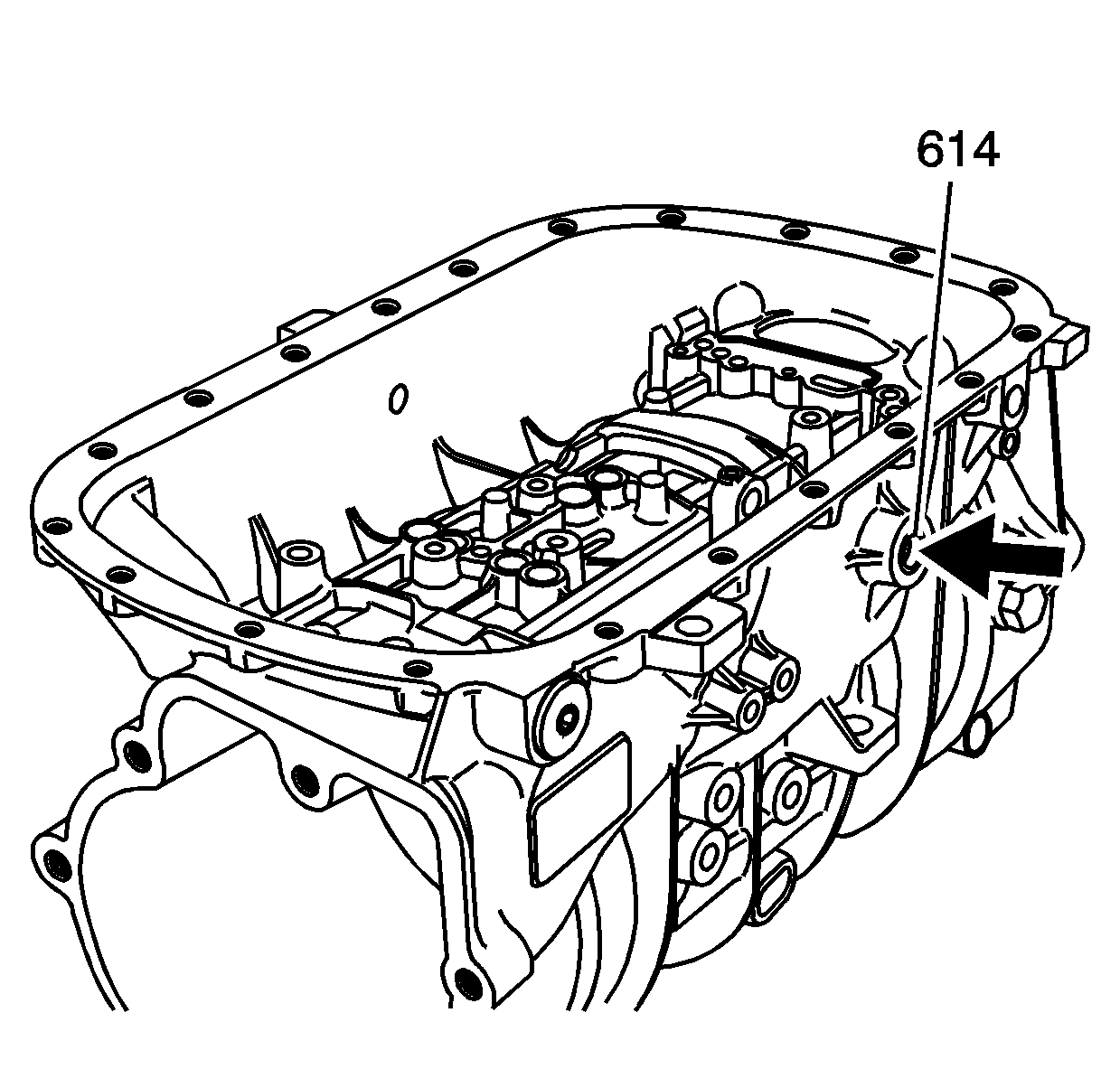 614