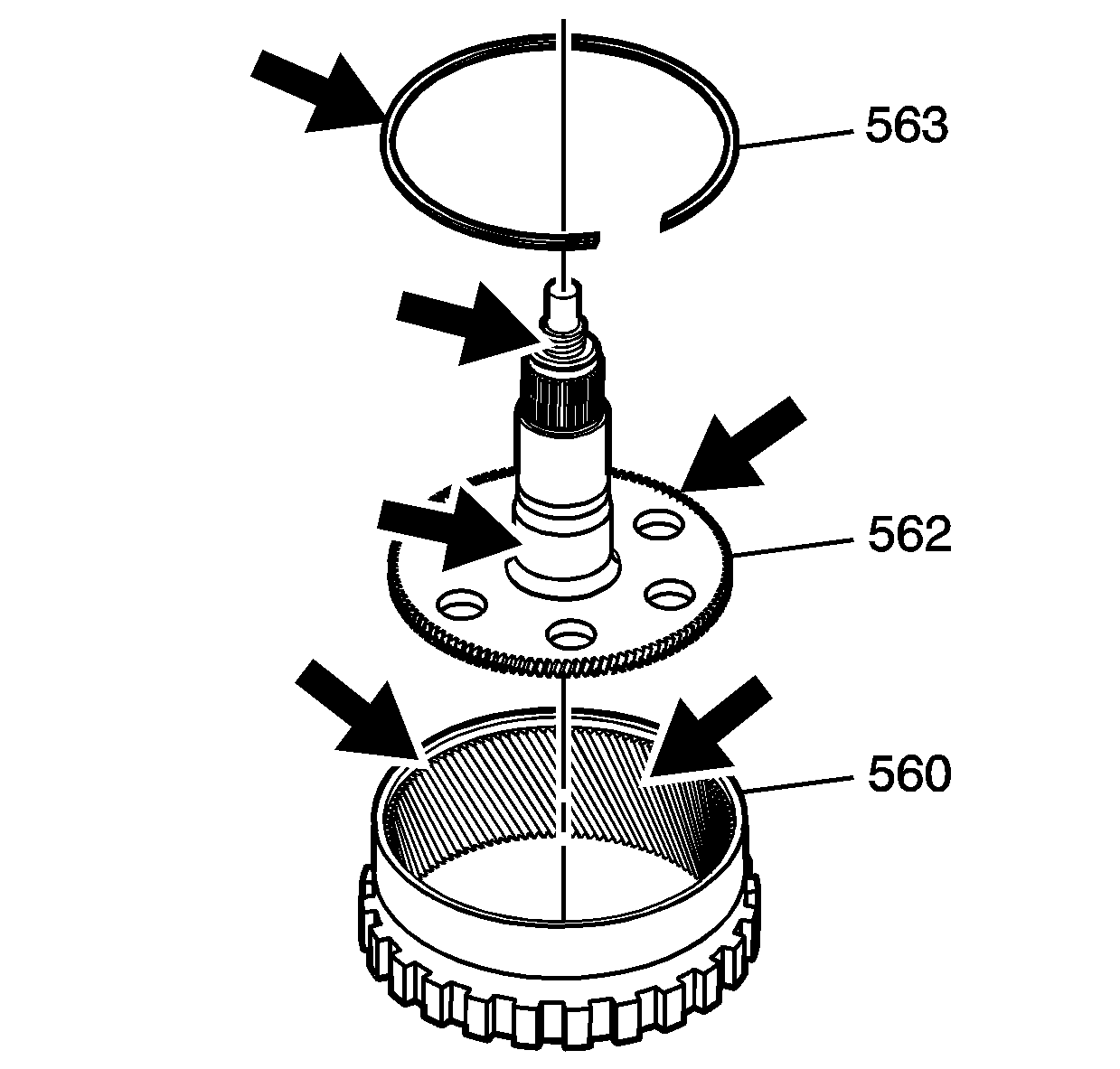 563

562

560