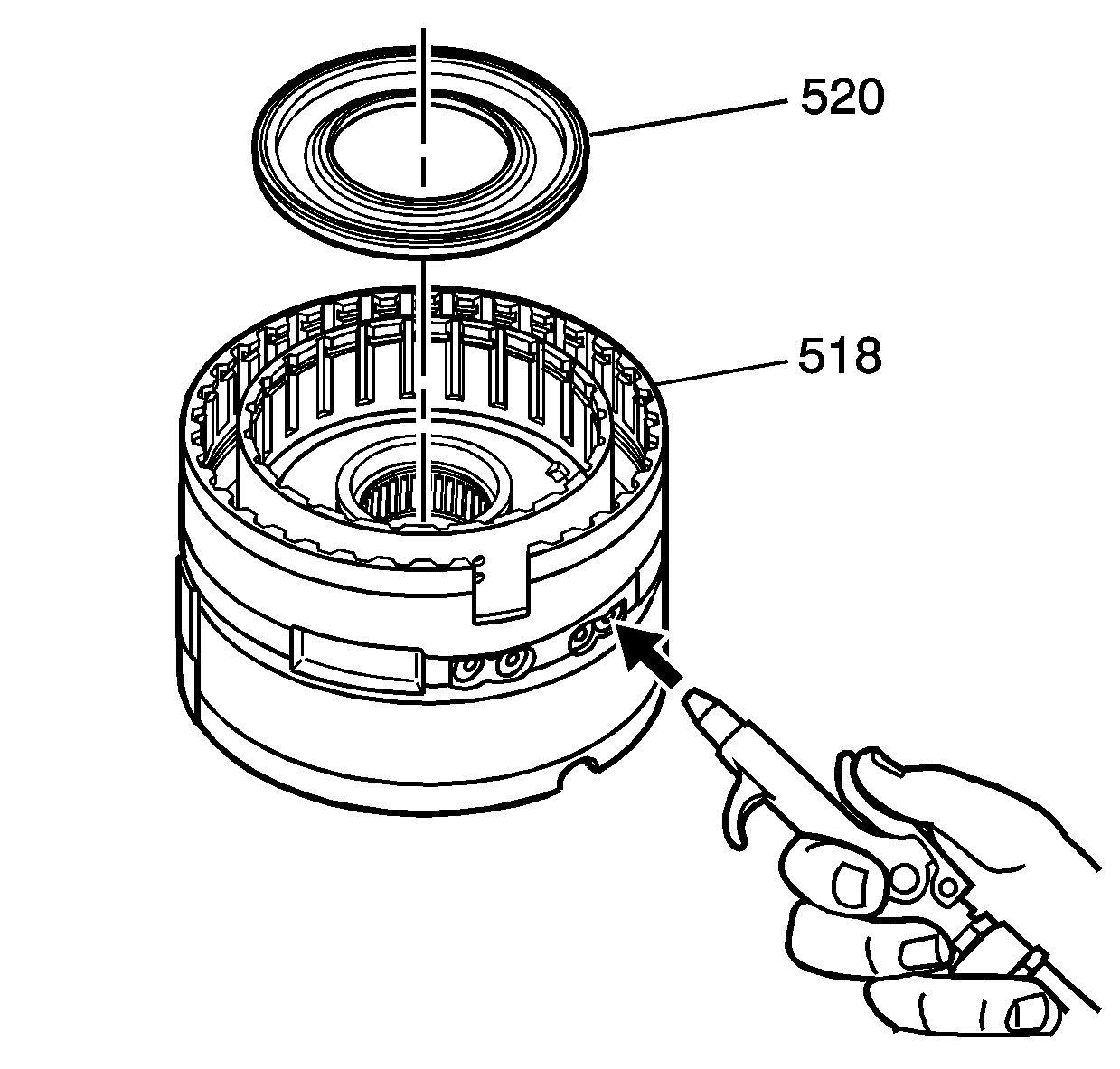 520

518