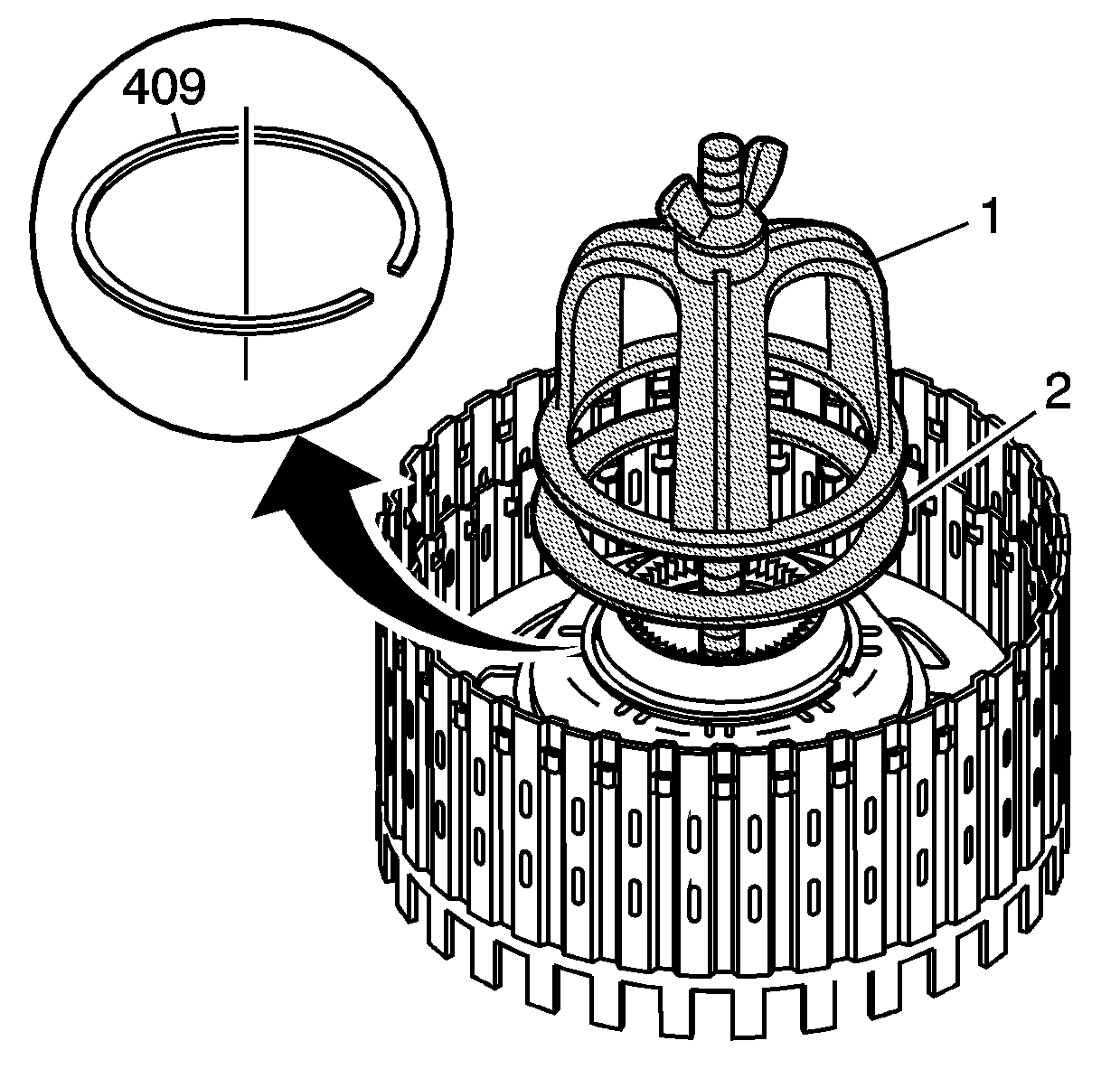 409
1
2