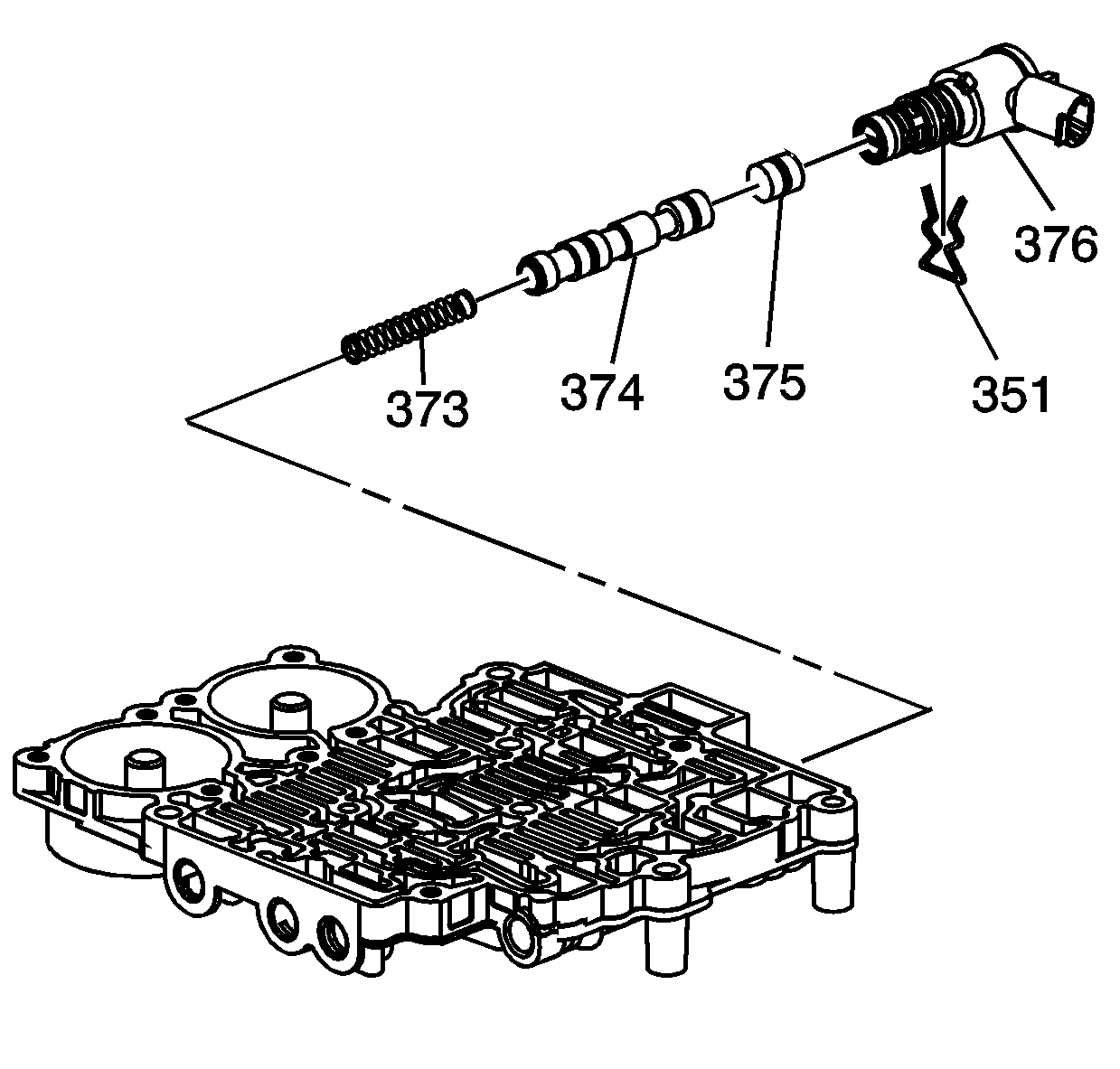 376
351
375
374
373