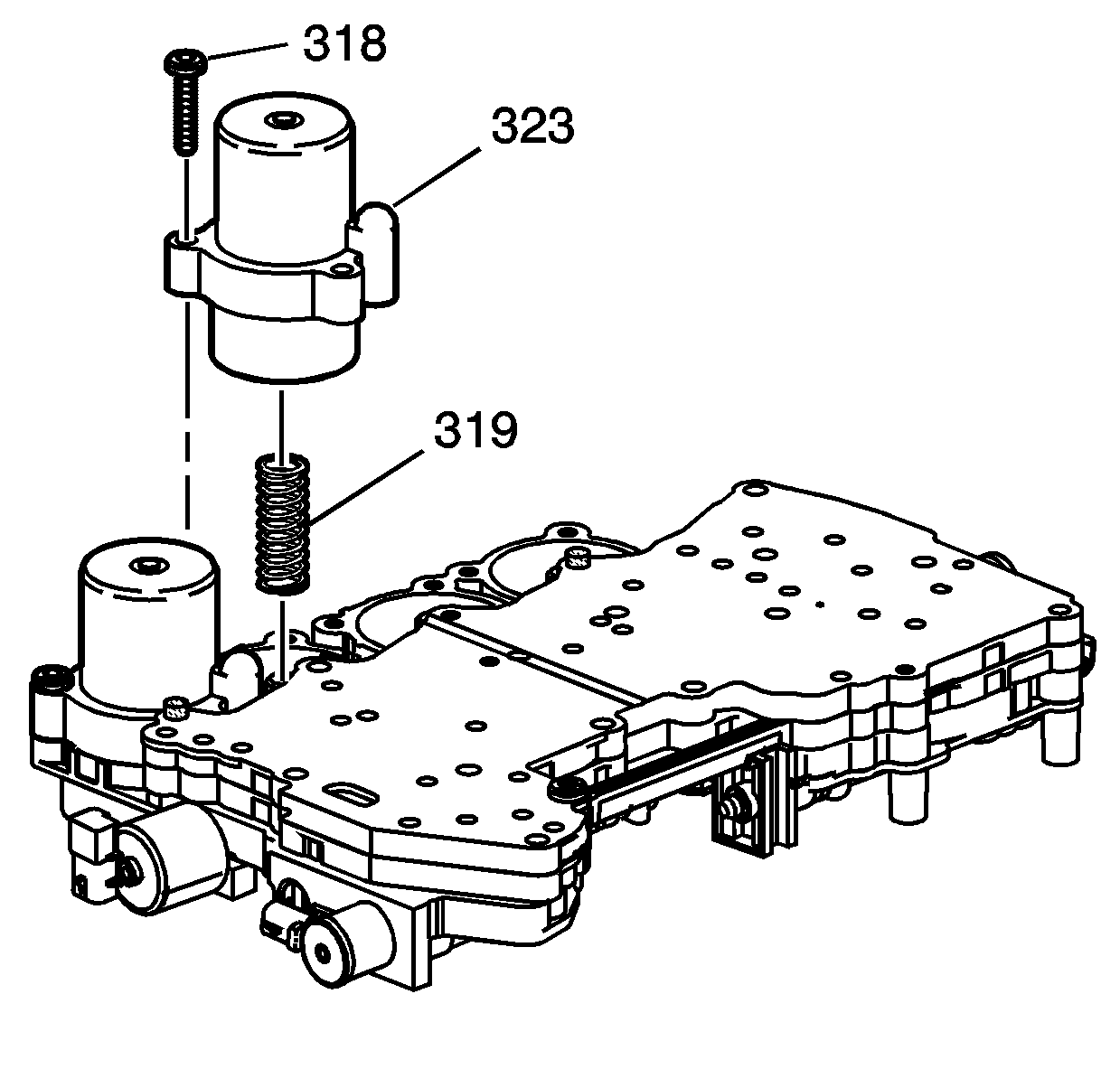 318
323
319