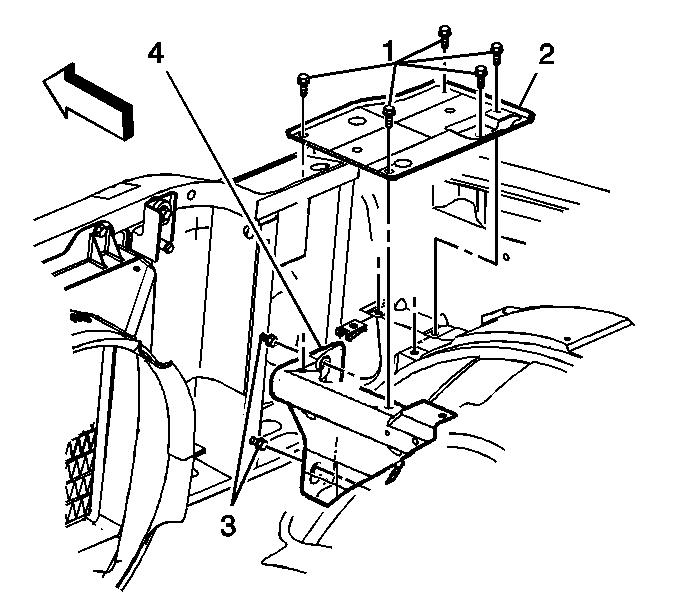 4
1
2
3