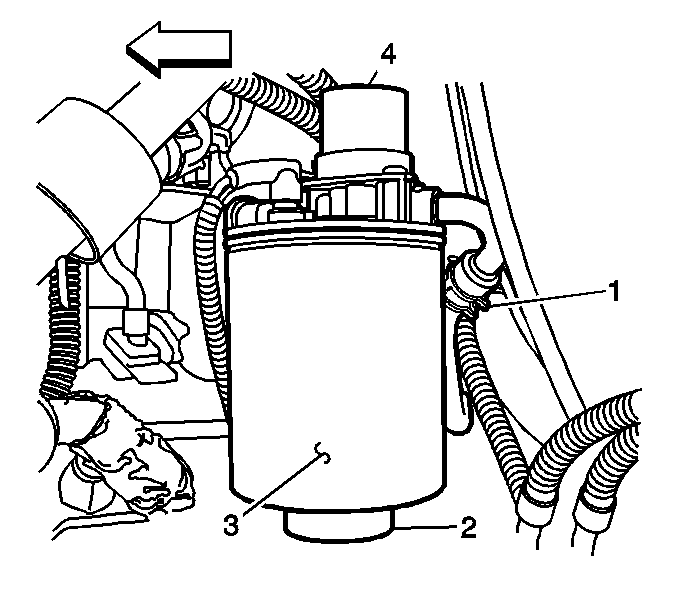 4
1
3
2