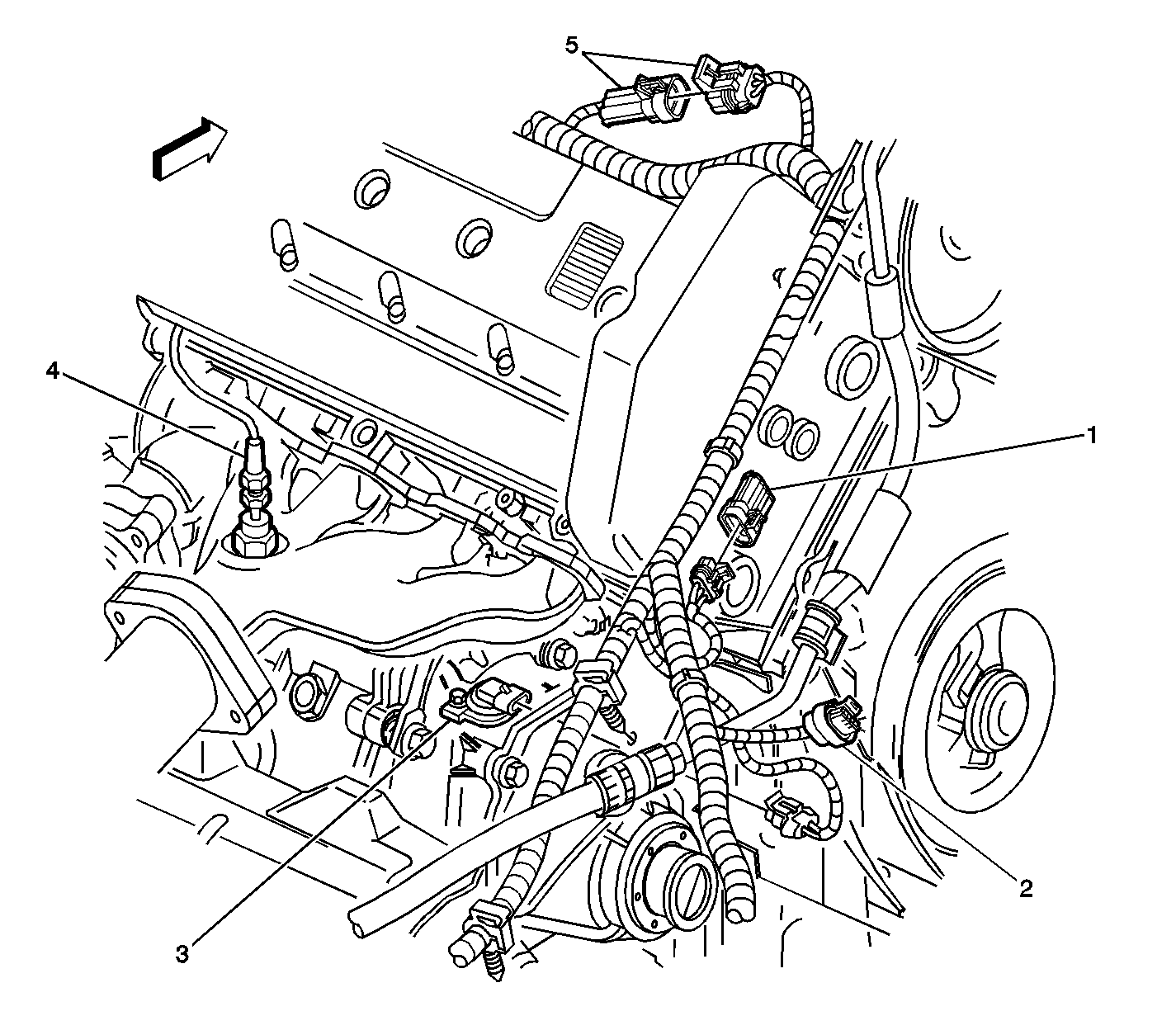 5
4
1
3
2