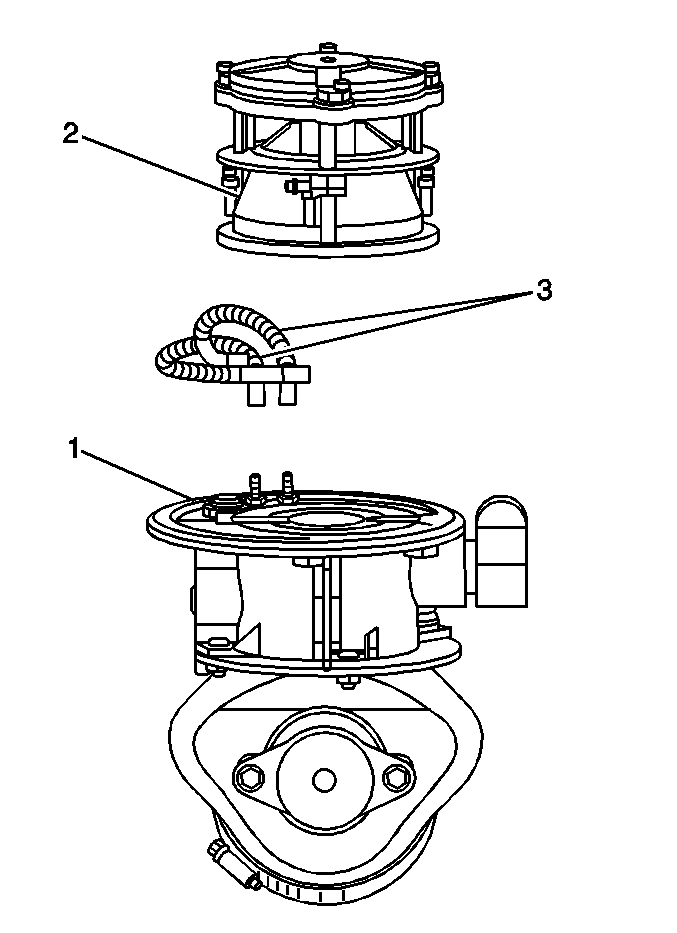 2

3

1