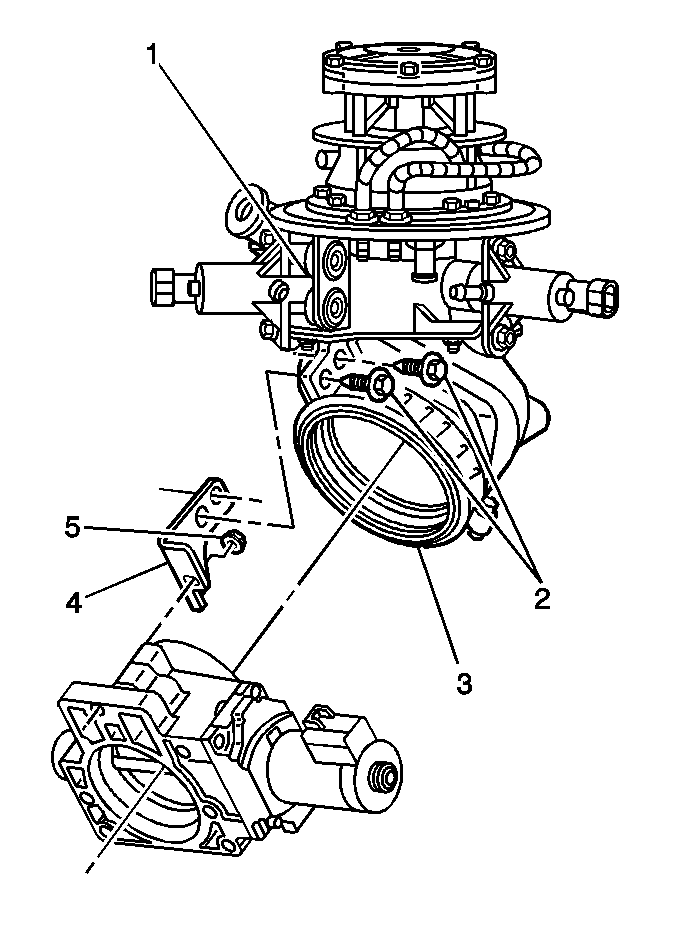 1
5
4
2
3