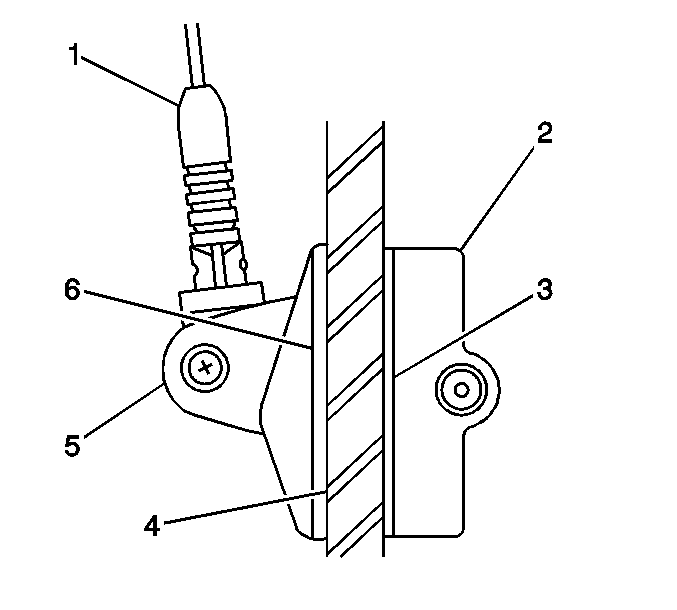 1
2
6
3
5
4