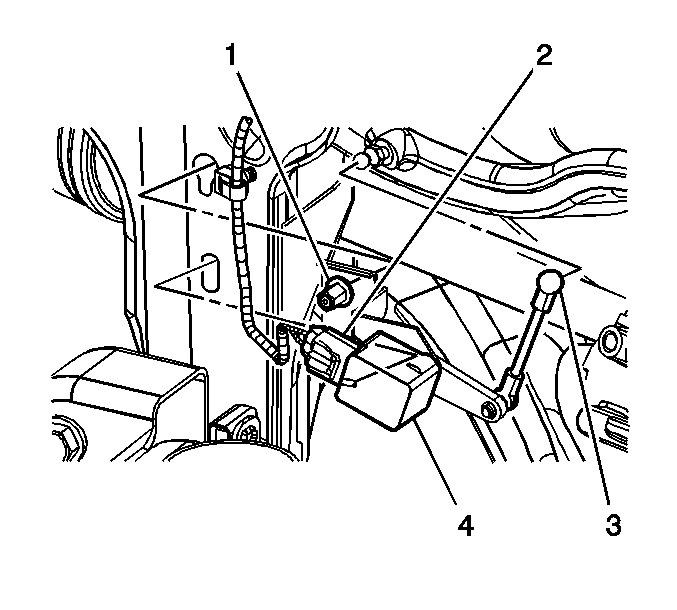 1
2
4
3