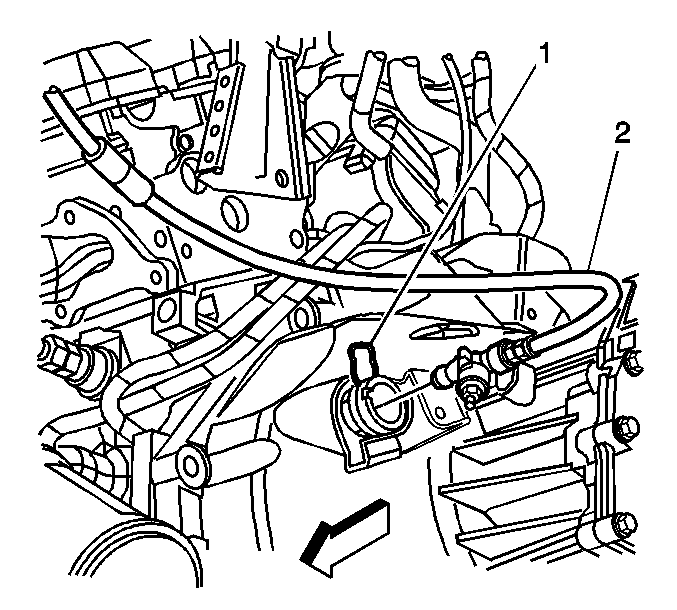 1
2