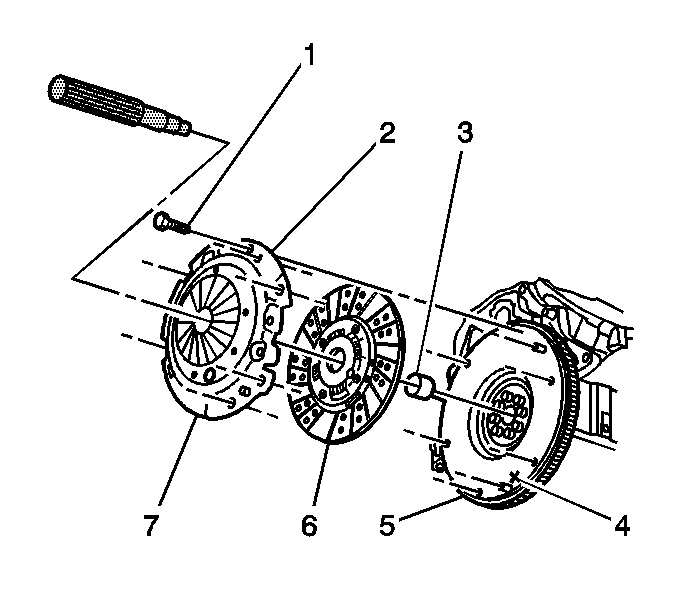 1
2
3
7
6
5
4