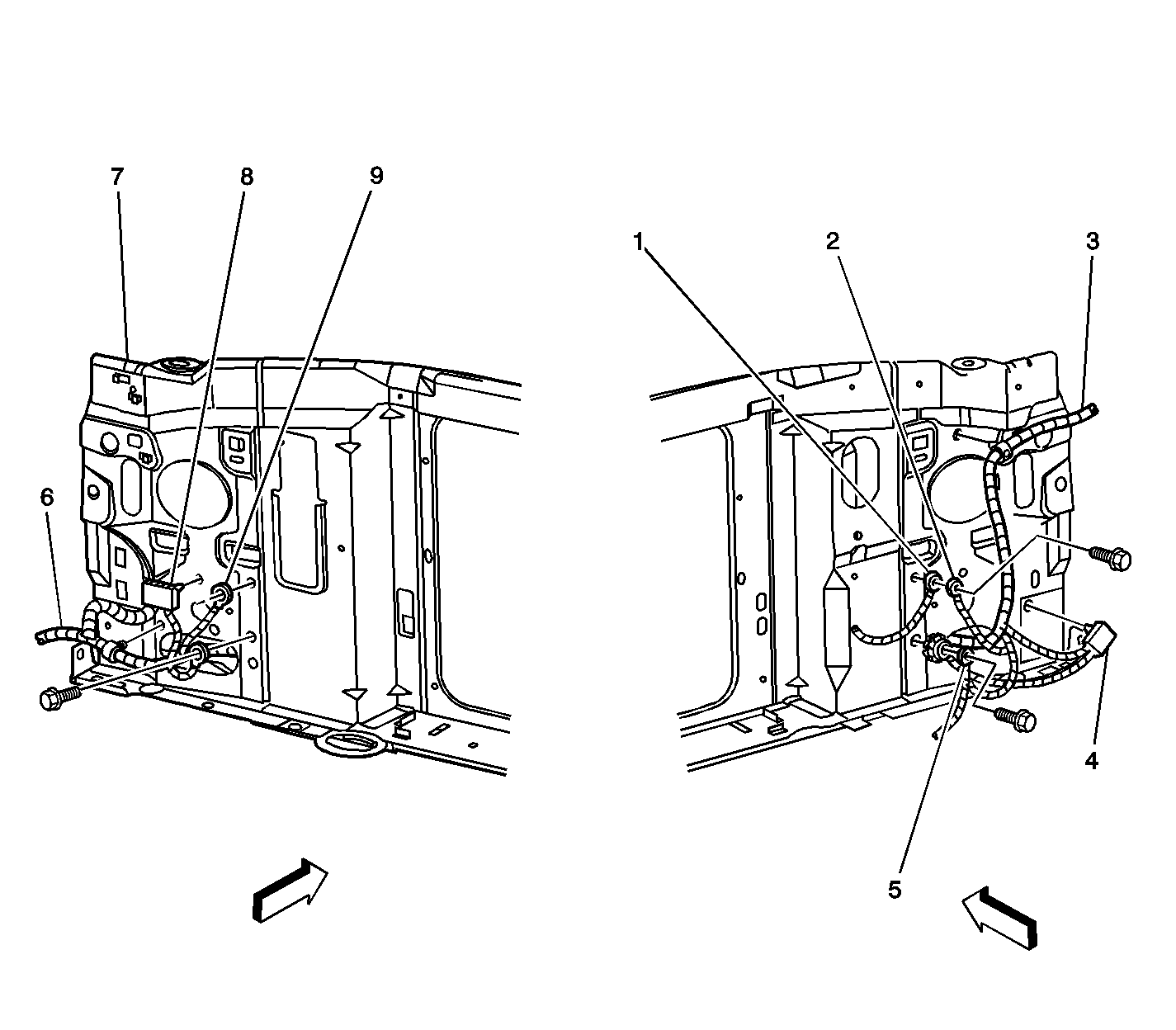 7
8
9
6
1
2
3
4
5