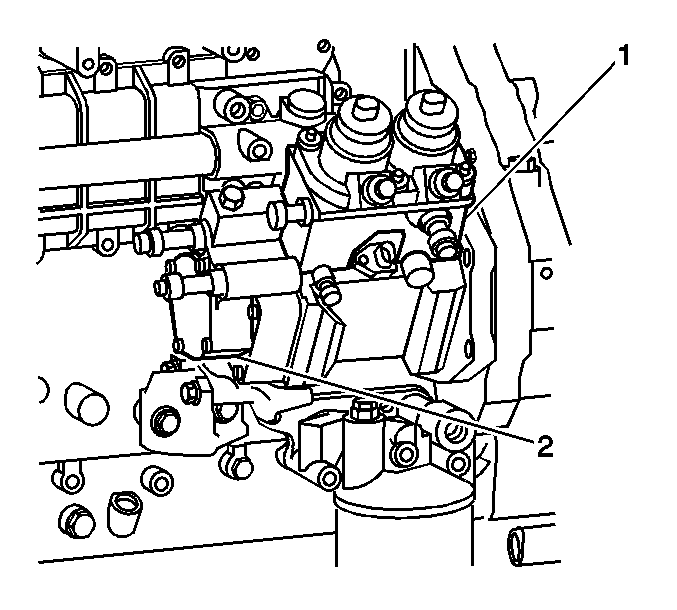 1
2