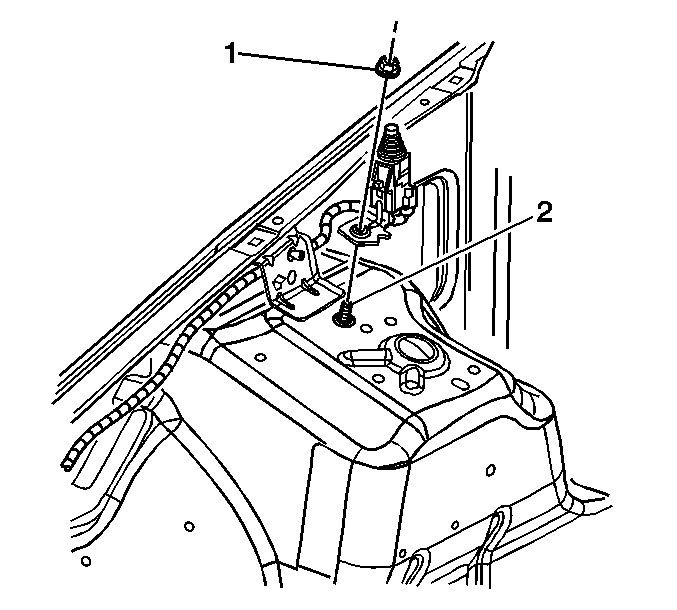 1
2