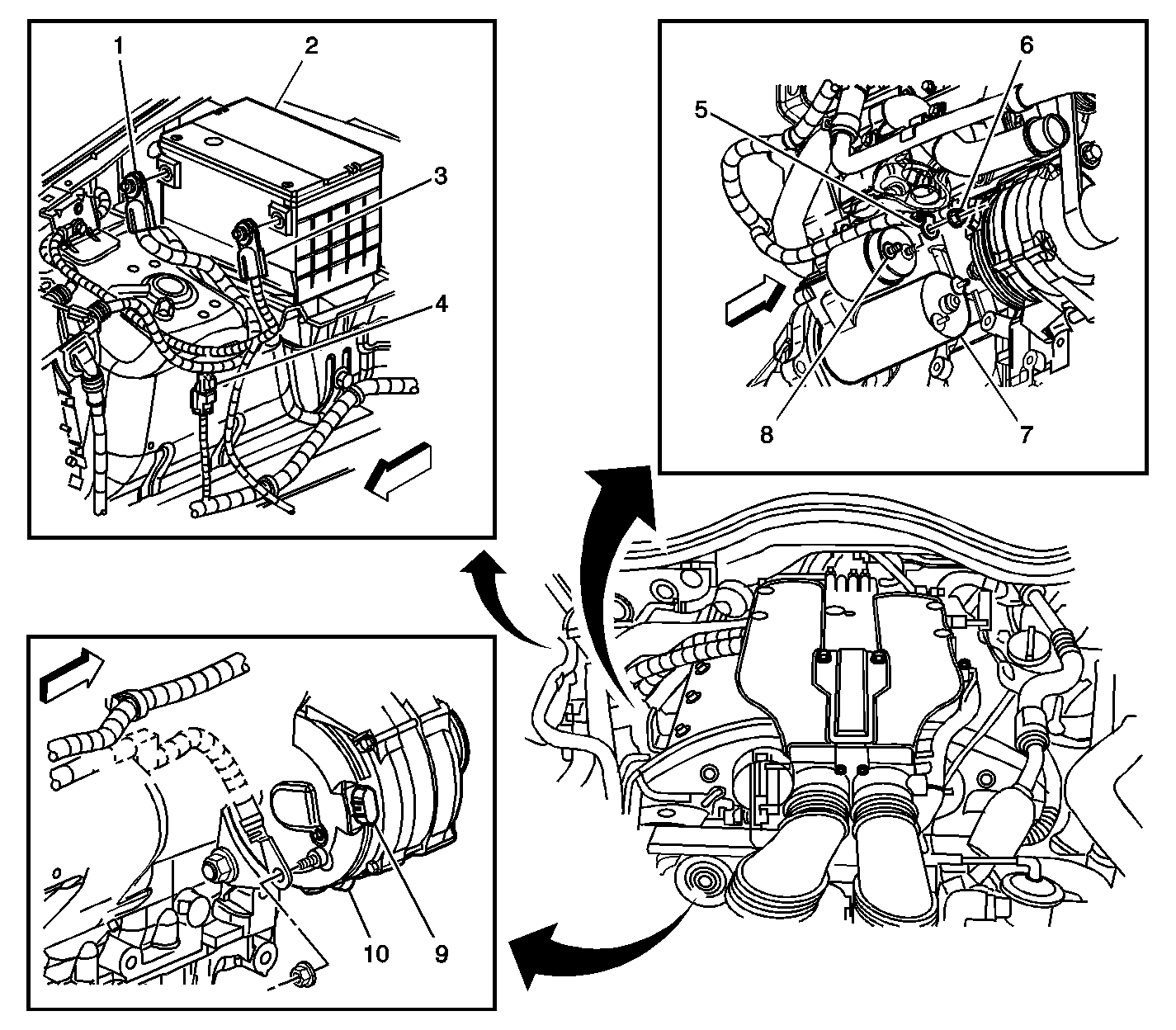 1
2
3
4
5
6
8
7
10
9