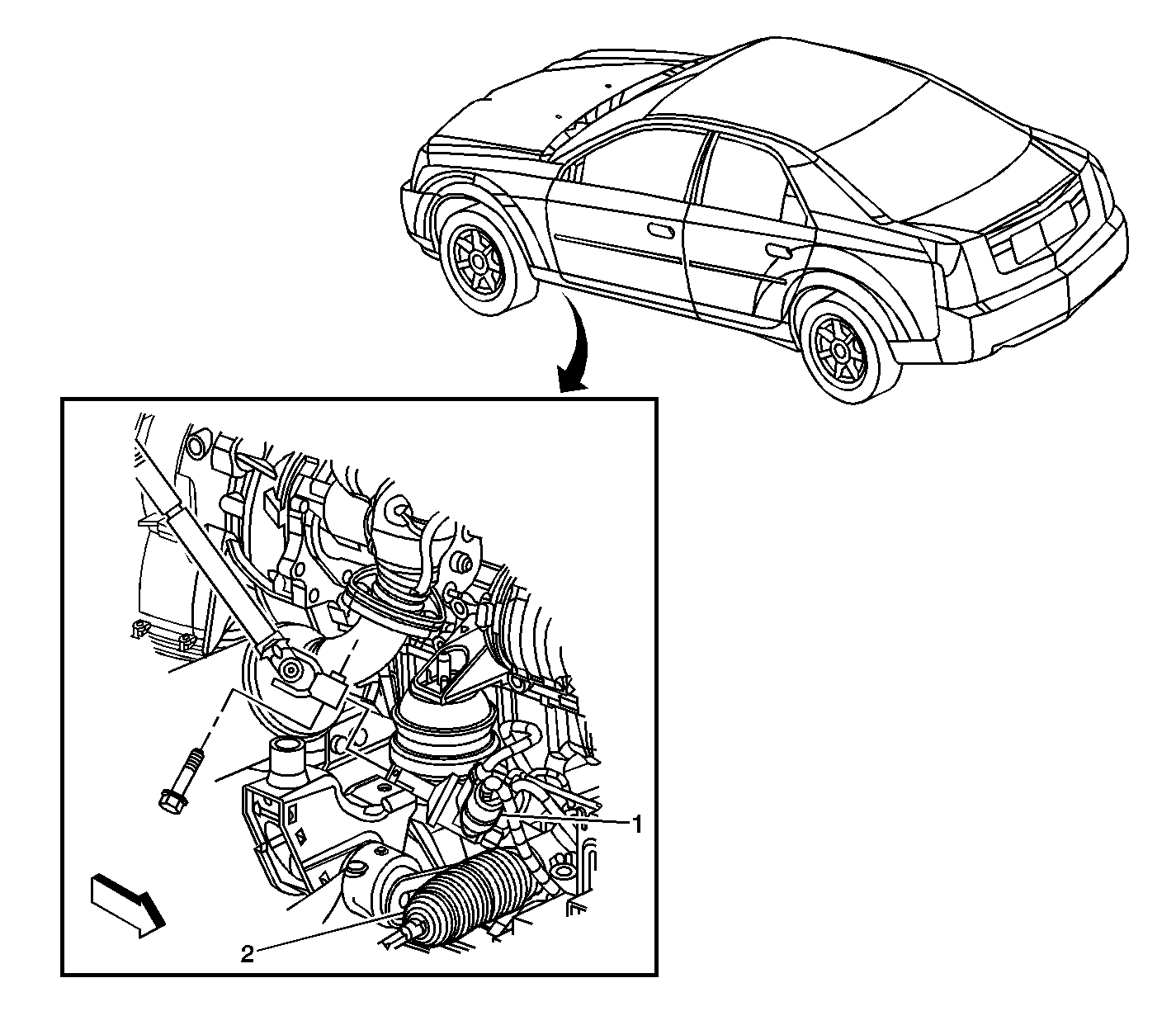 1
2