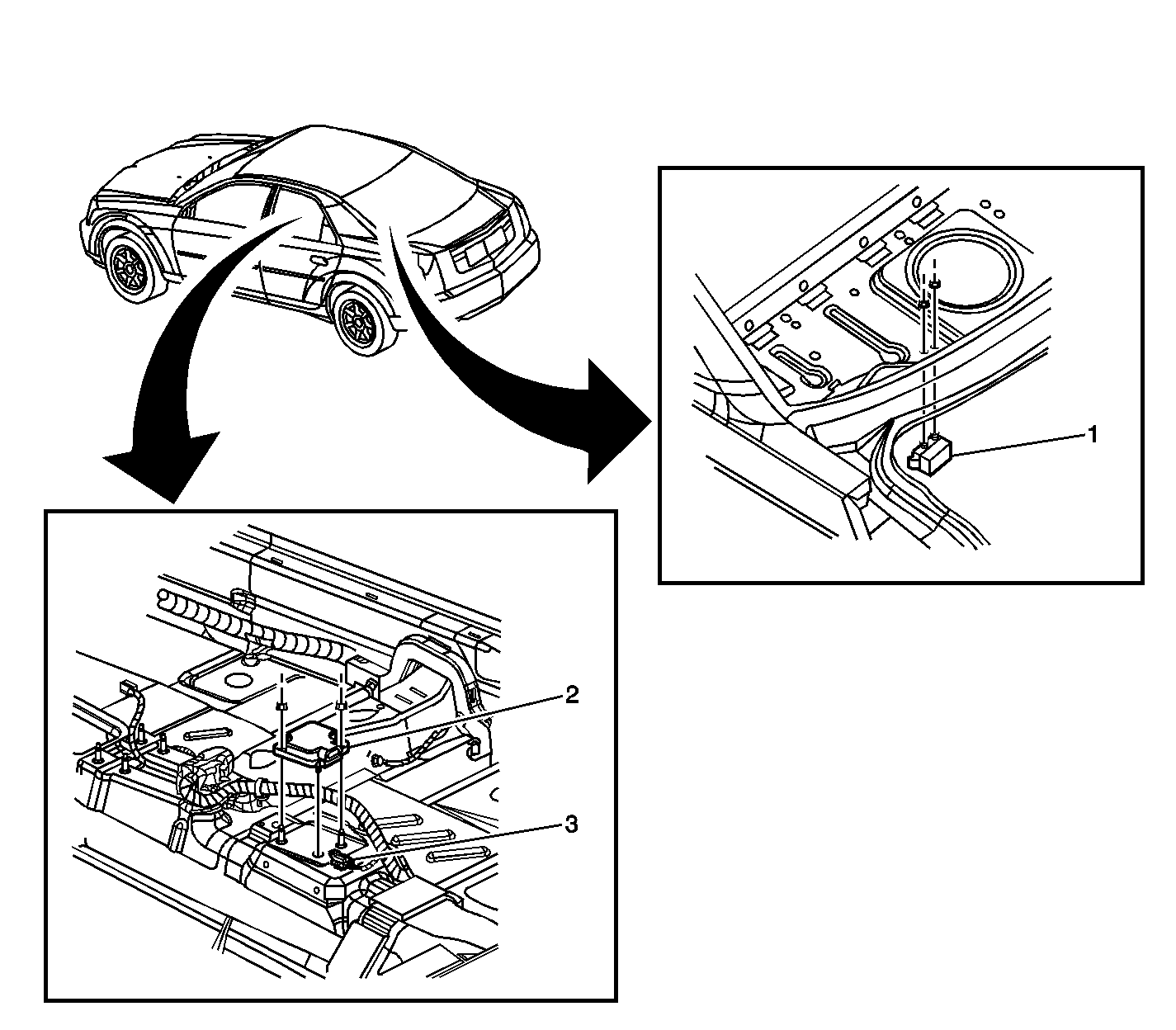 1

2

3