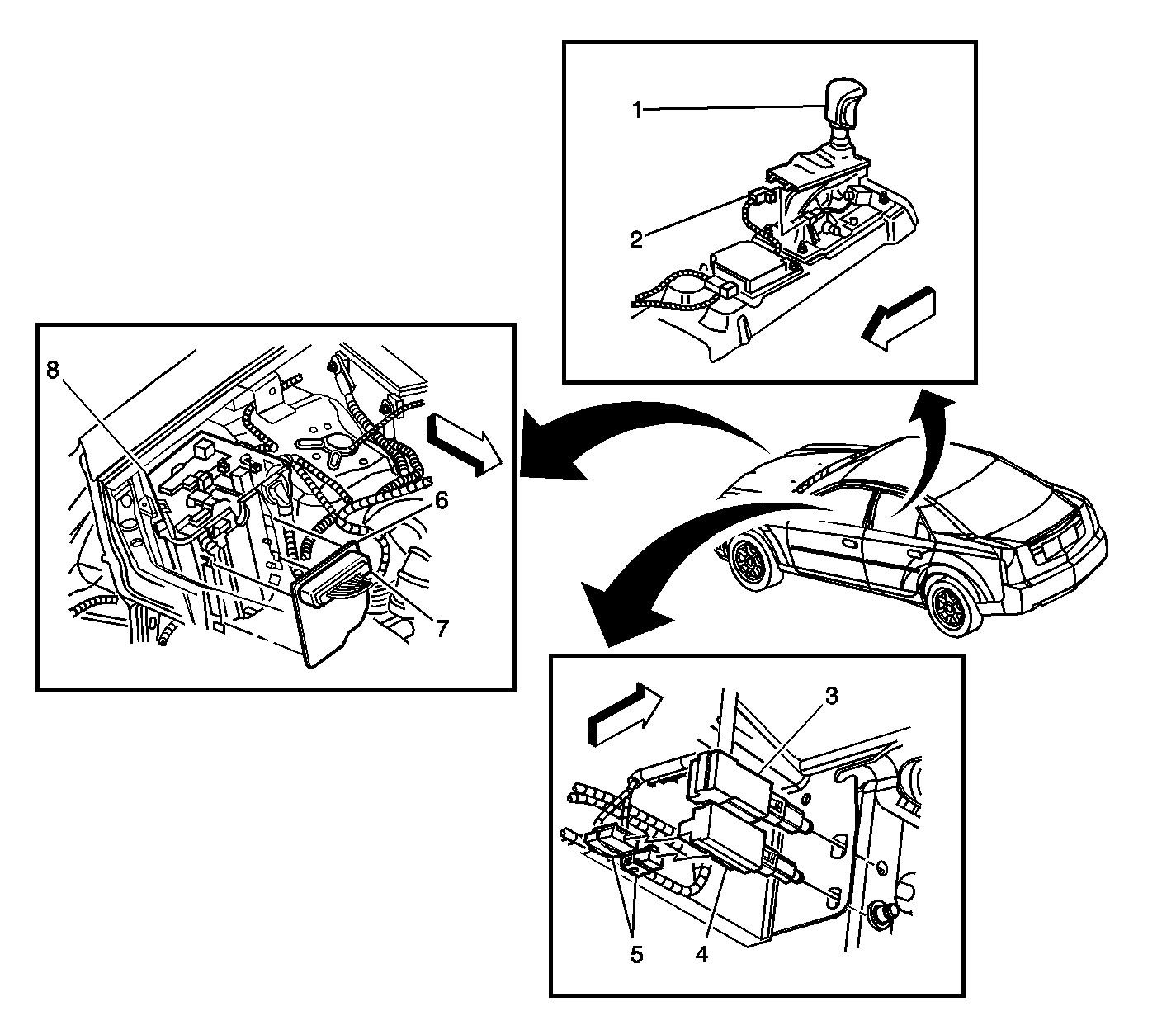 1
2
8
6
7
3
5
4