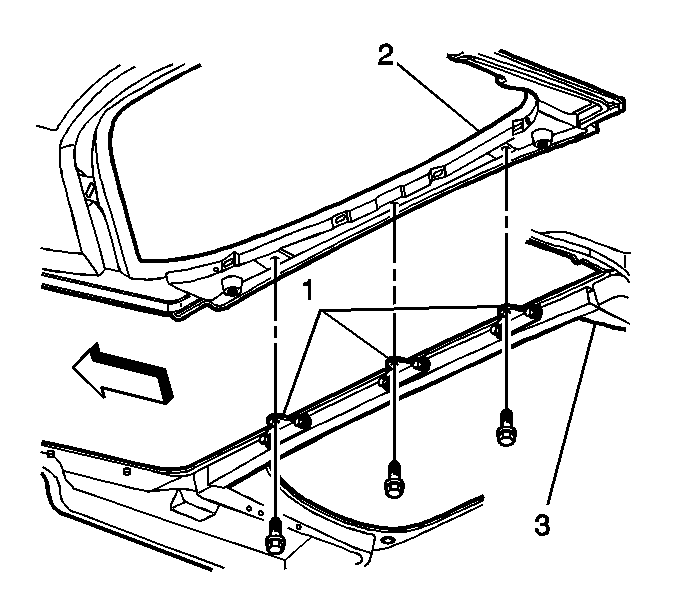 2

1

3