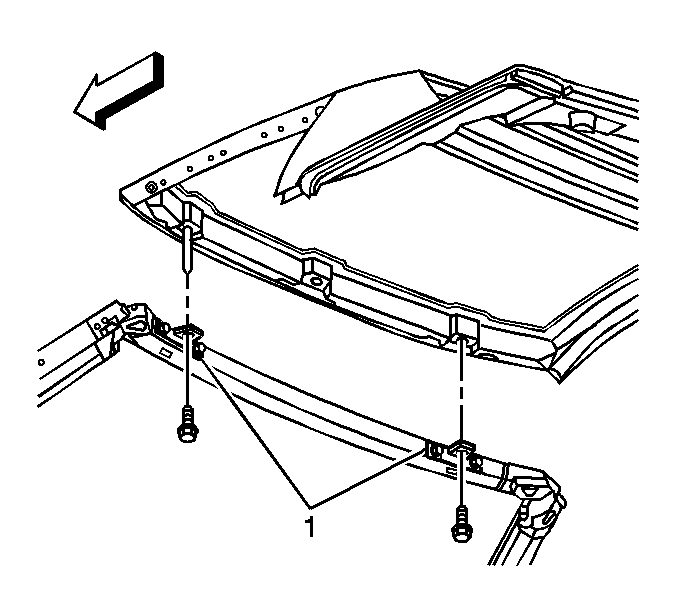 1