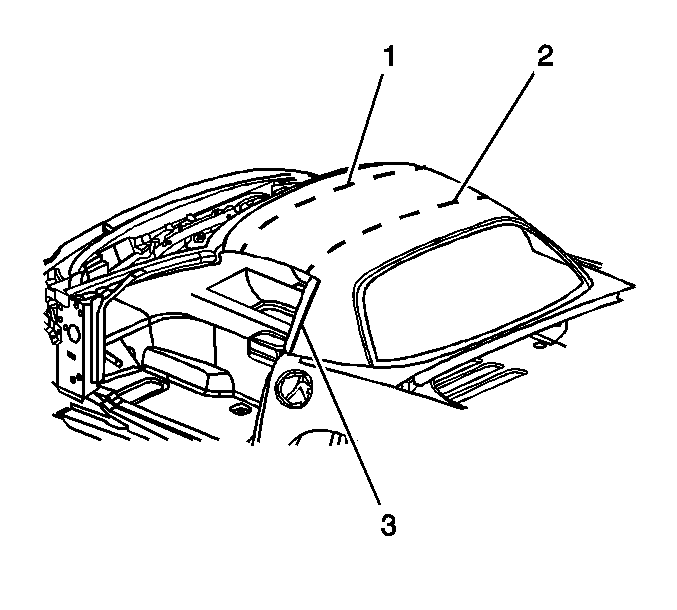 1
2
3