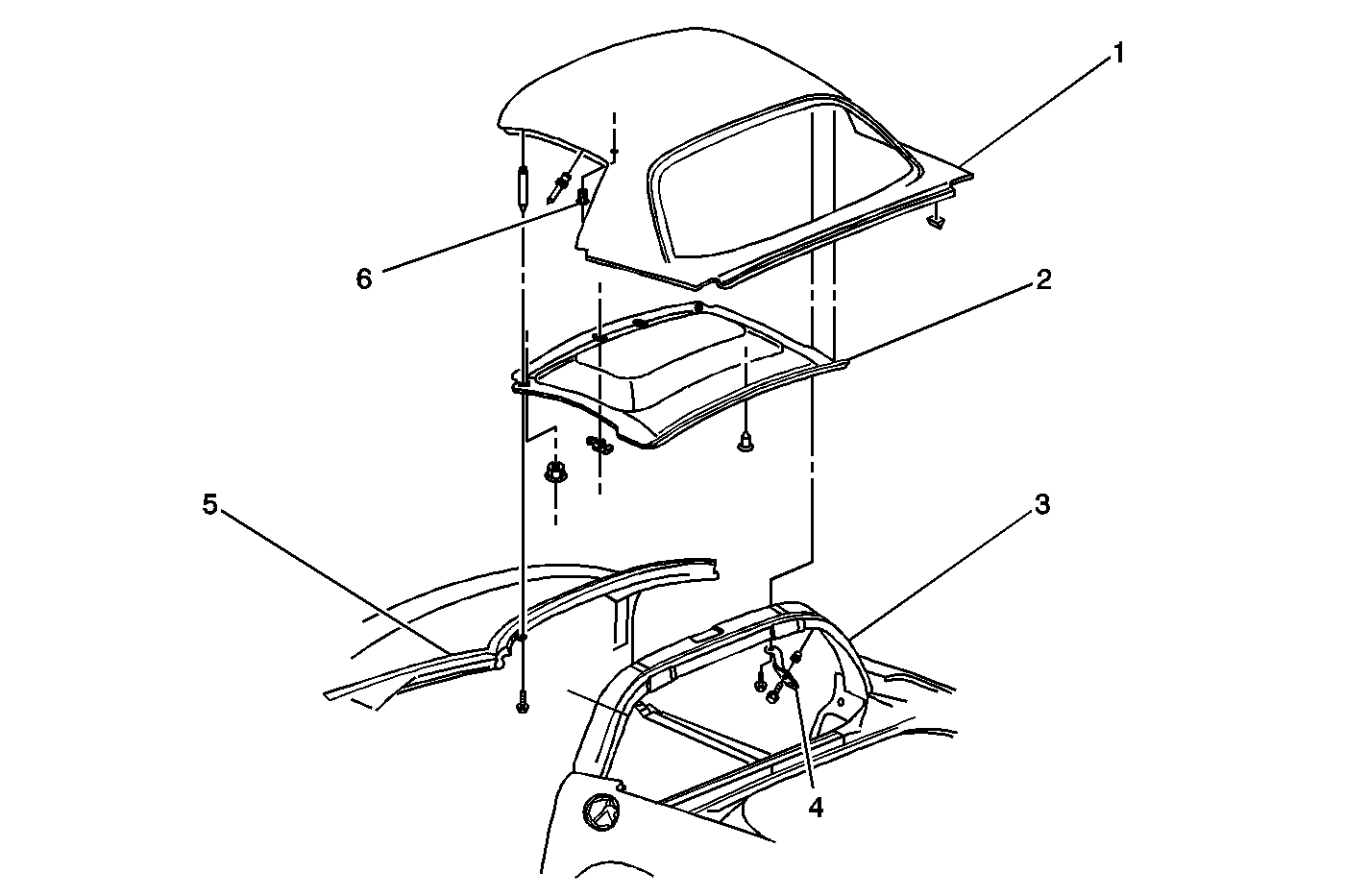 1
6
2
5
3
4