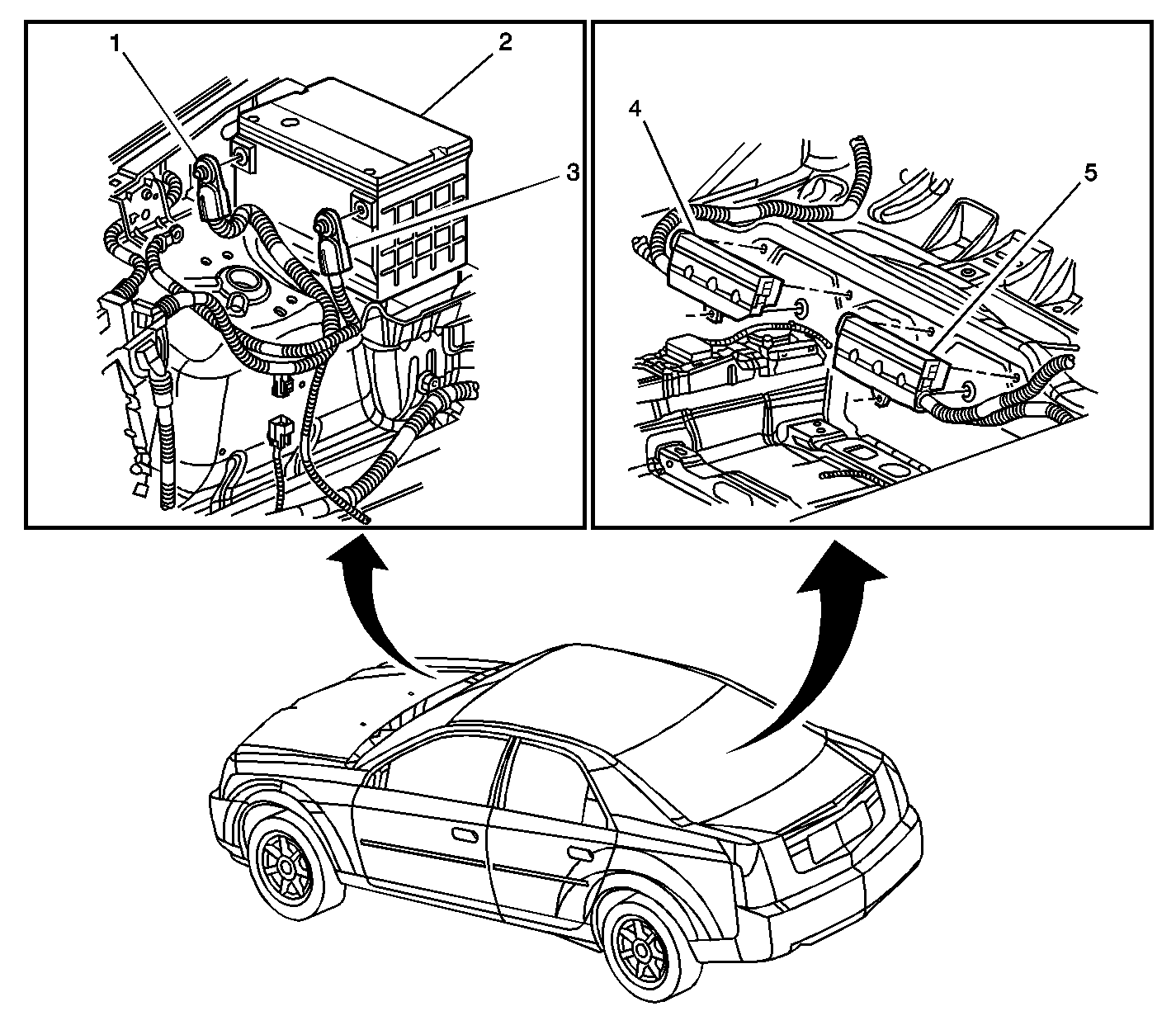 1
2
3
4
5