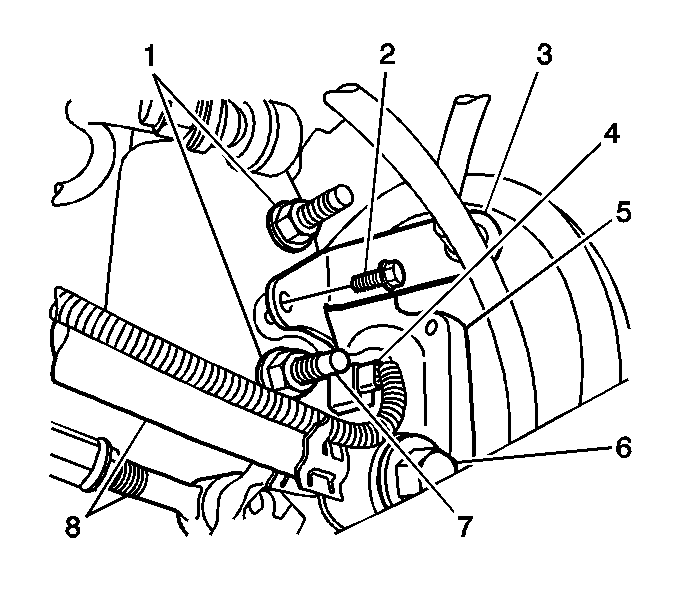 1
2
3
4
5
6
7
8