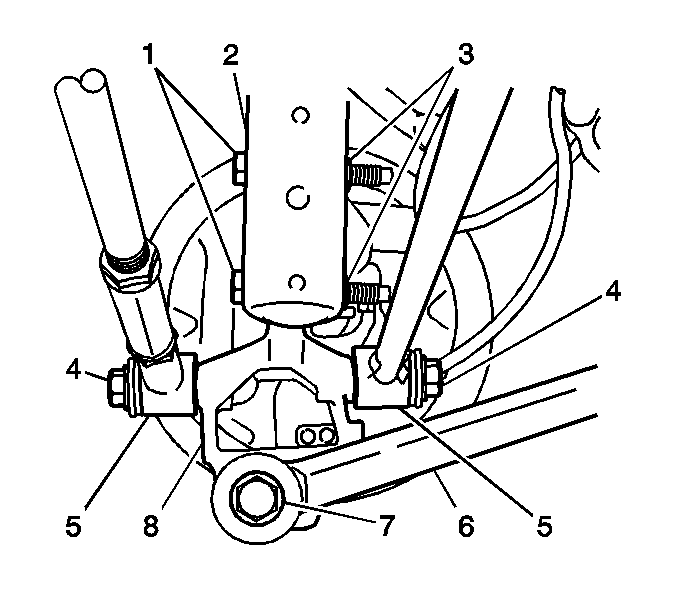 1
2
3
4
4
5
8
7
6
5