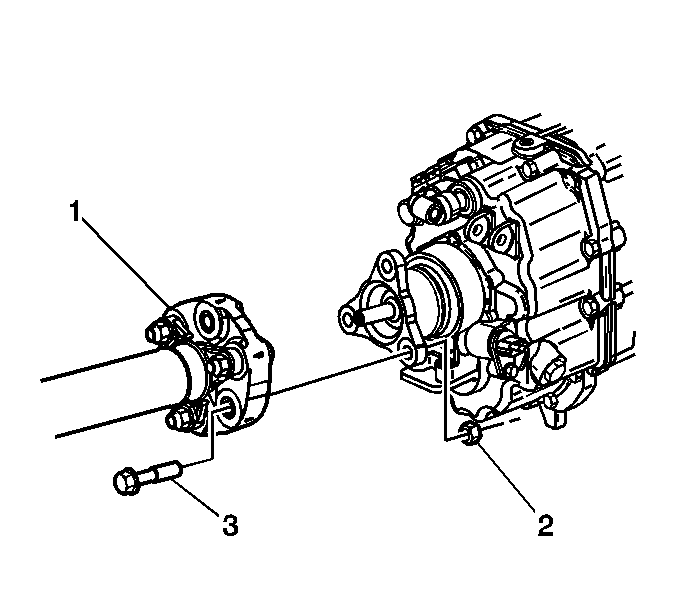 1
3
2