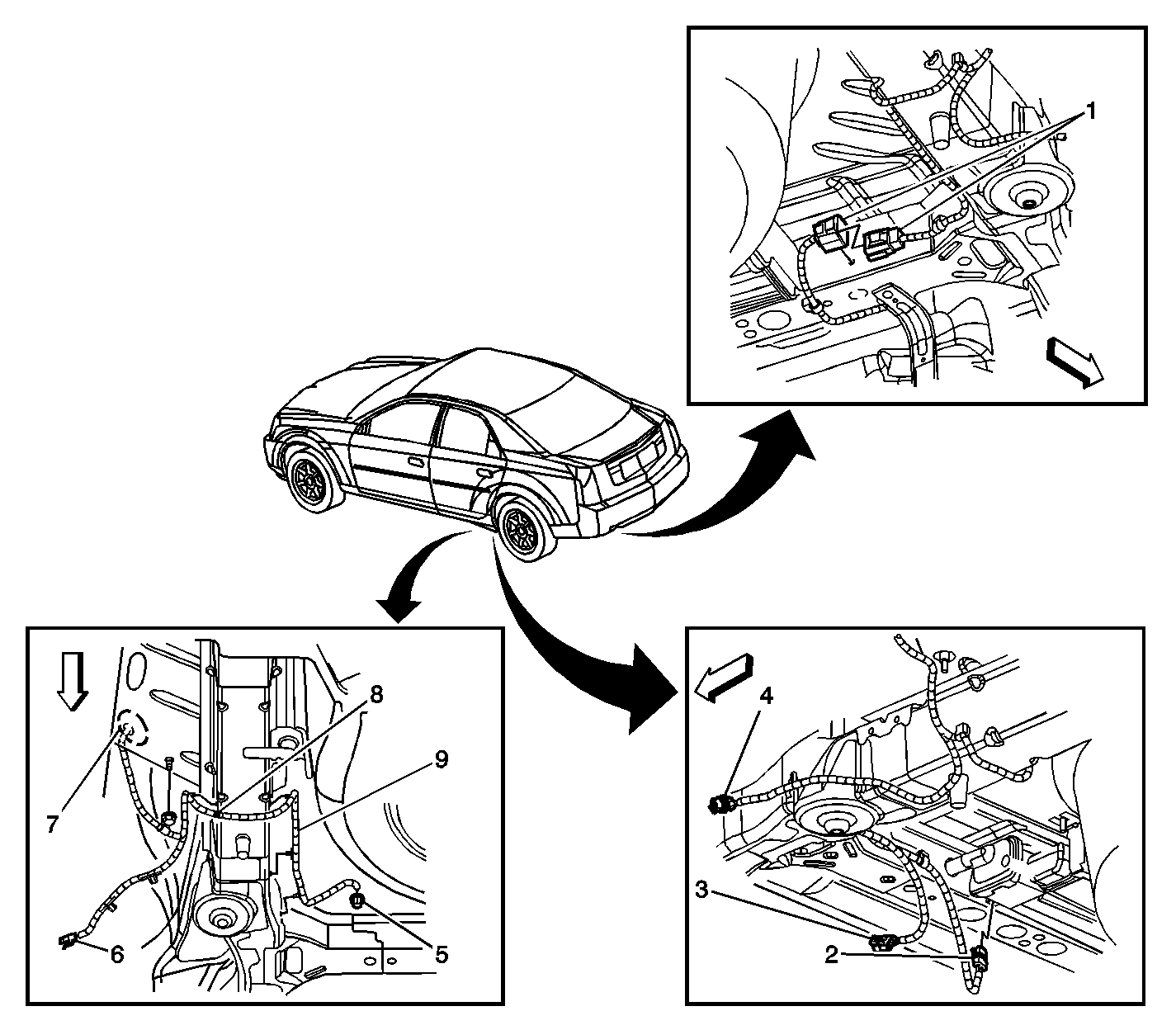 1

8
9
7
6
5

4
3
2