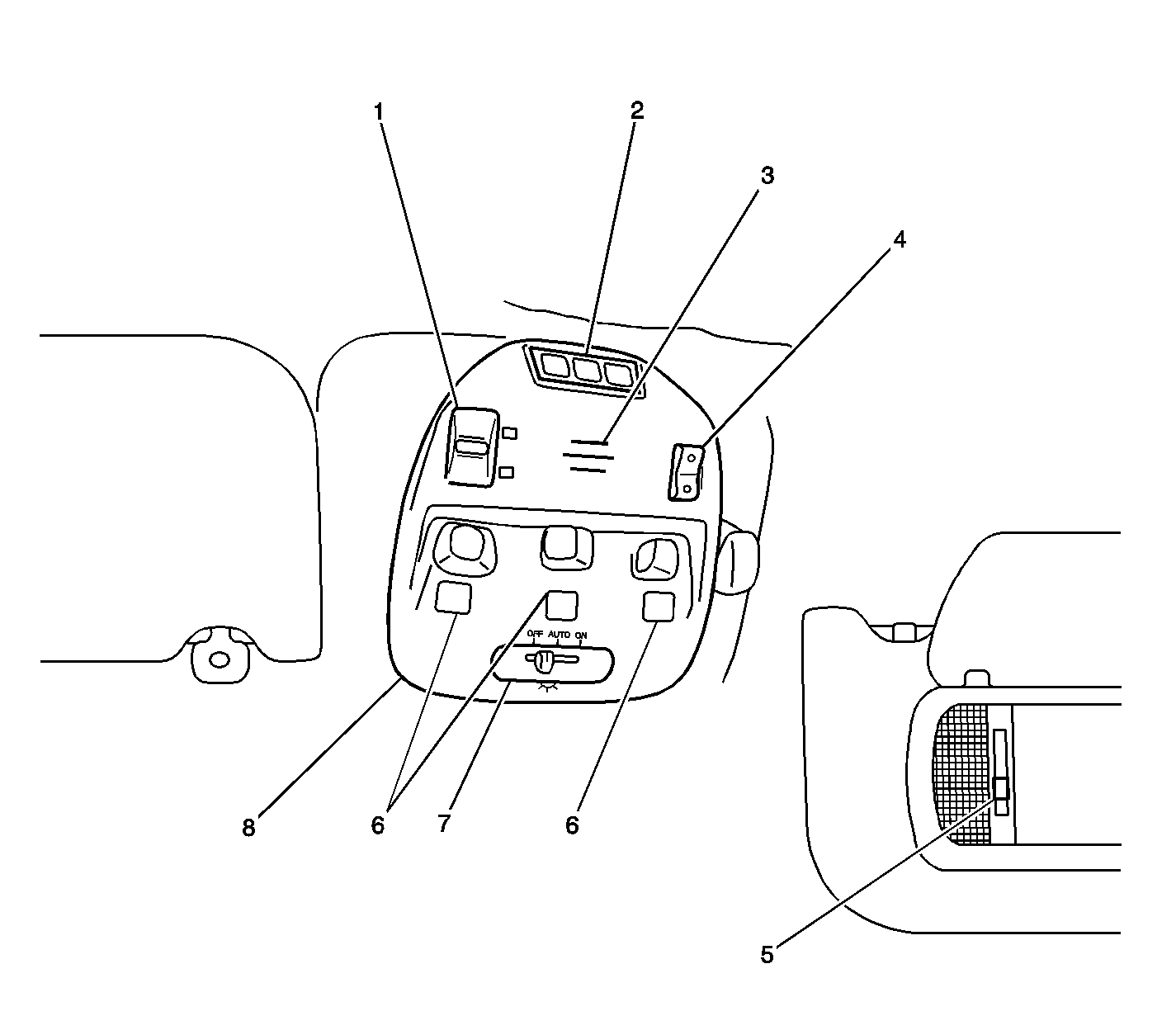 1
2
3
4
OFF AUTO ON
8
6
7
6
5