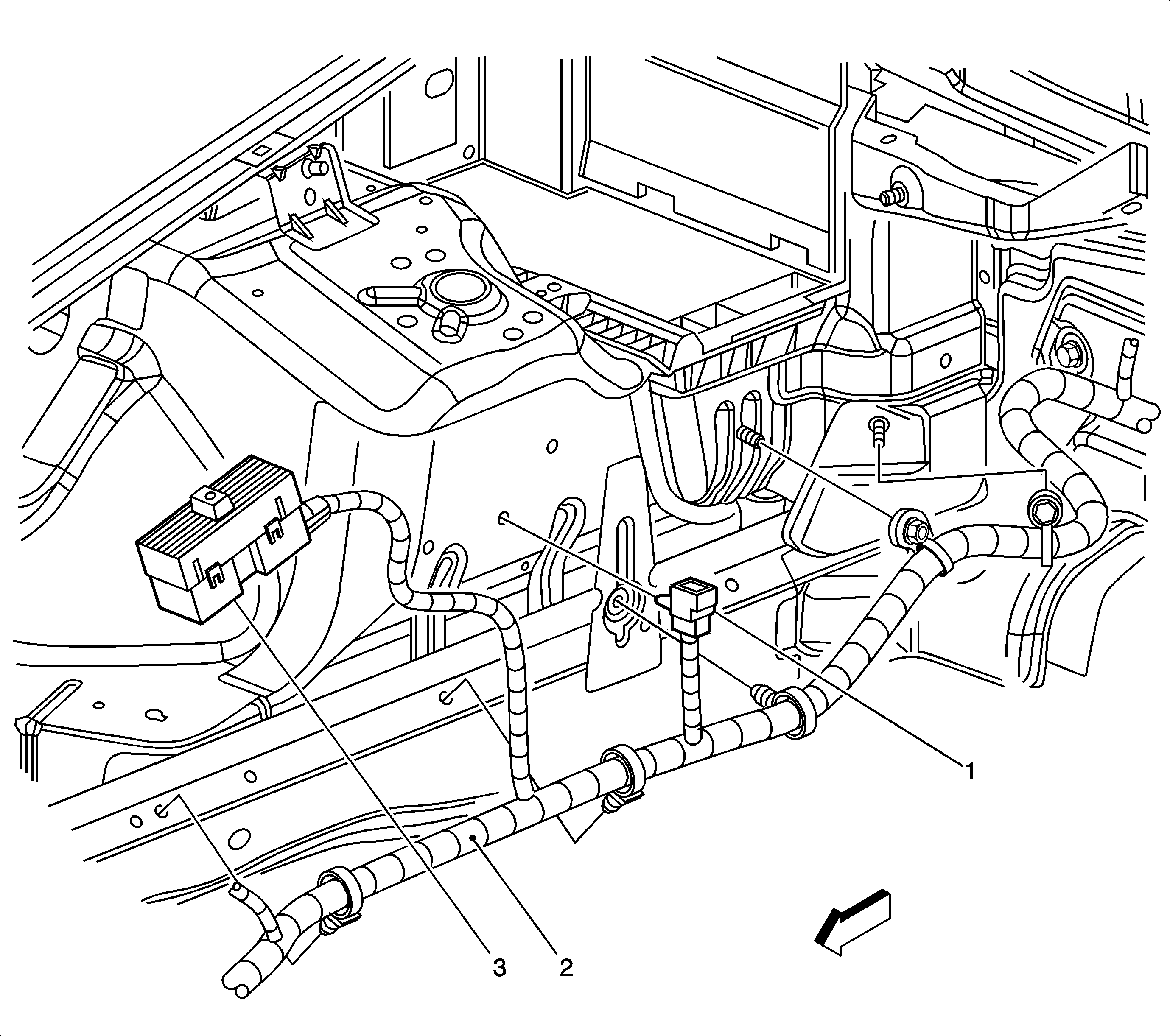 1

3 2