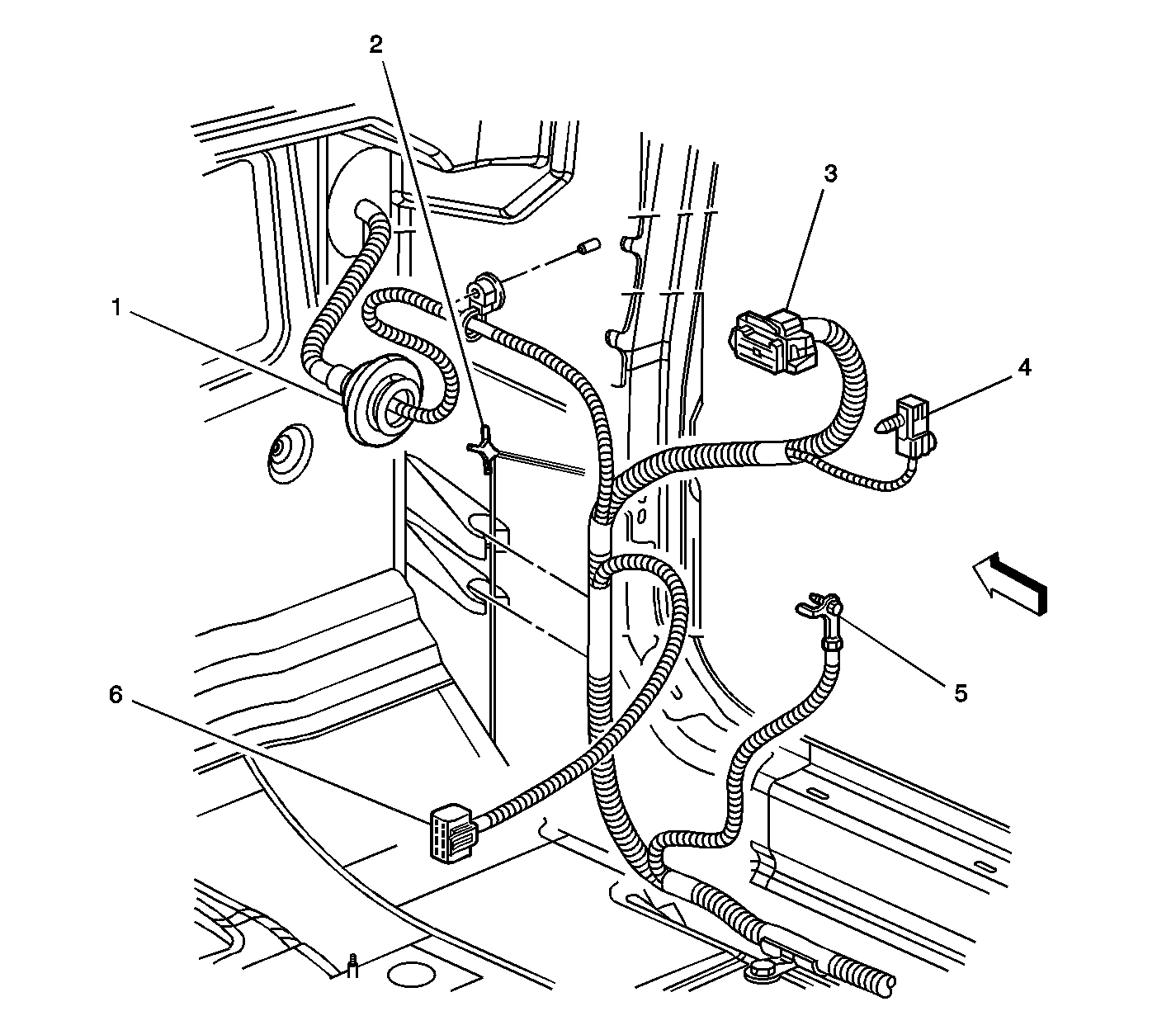 2
3
1
4
5
6