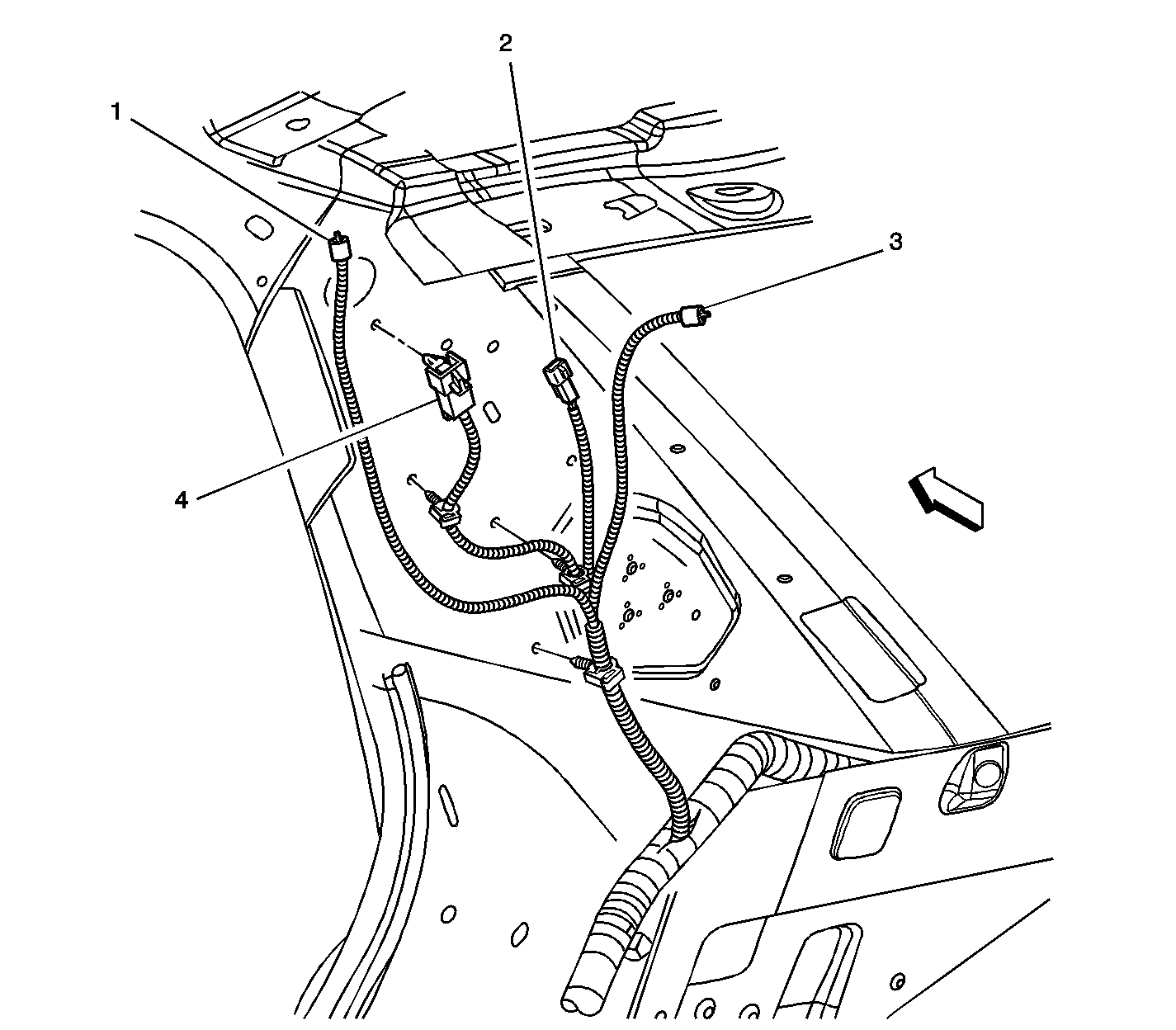 1
2
3
4