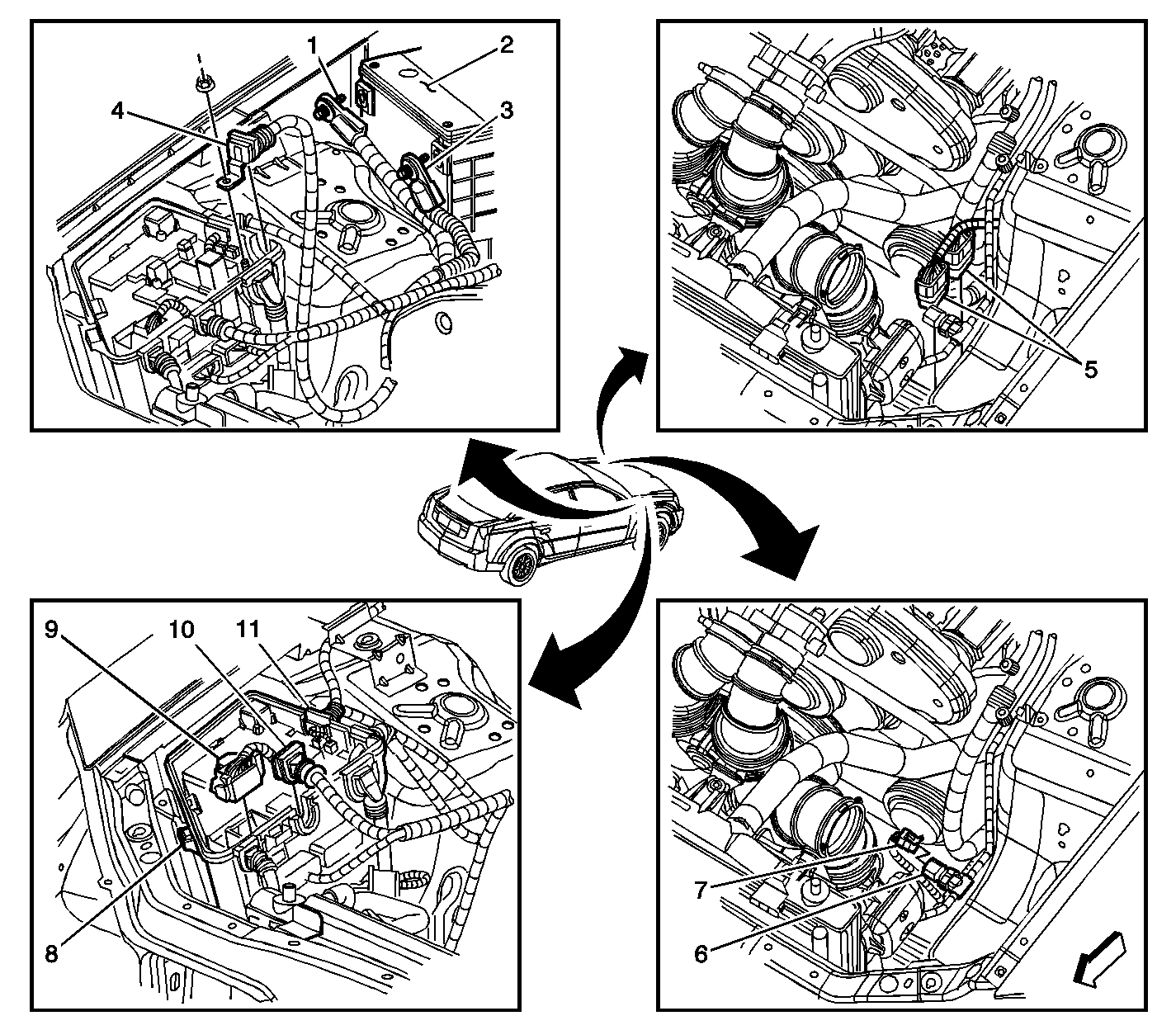 1
2
4
3
5
9
10
11
8
7
6