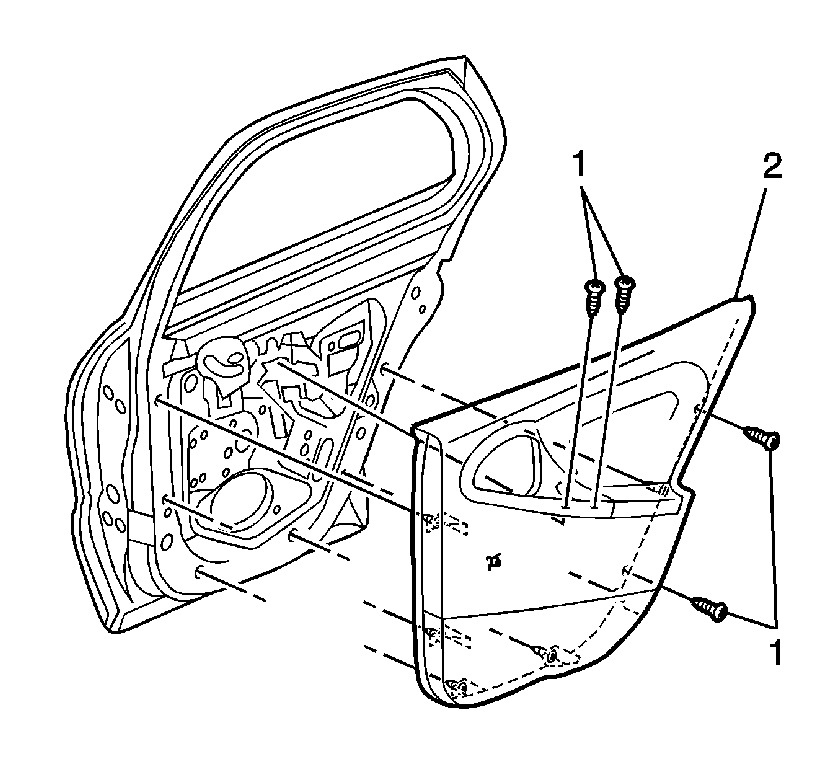 1
2
1