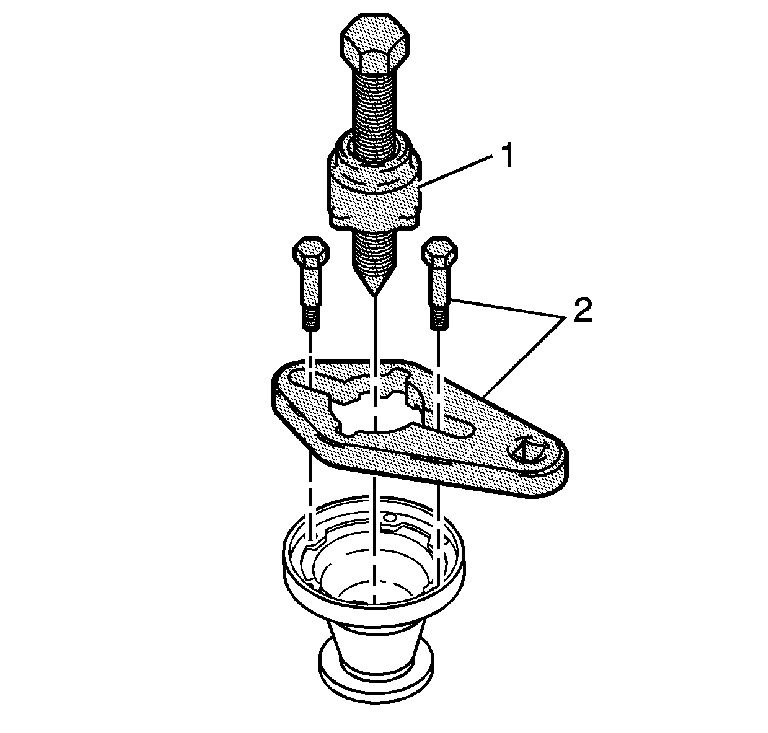 1

2