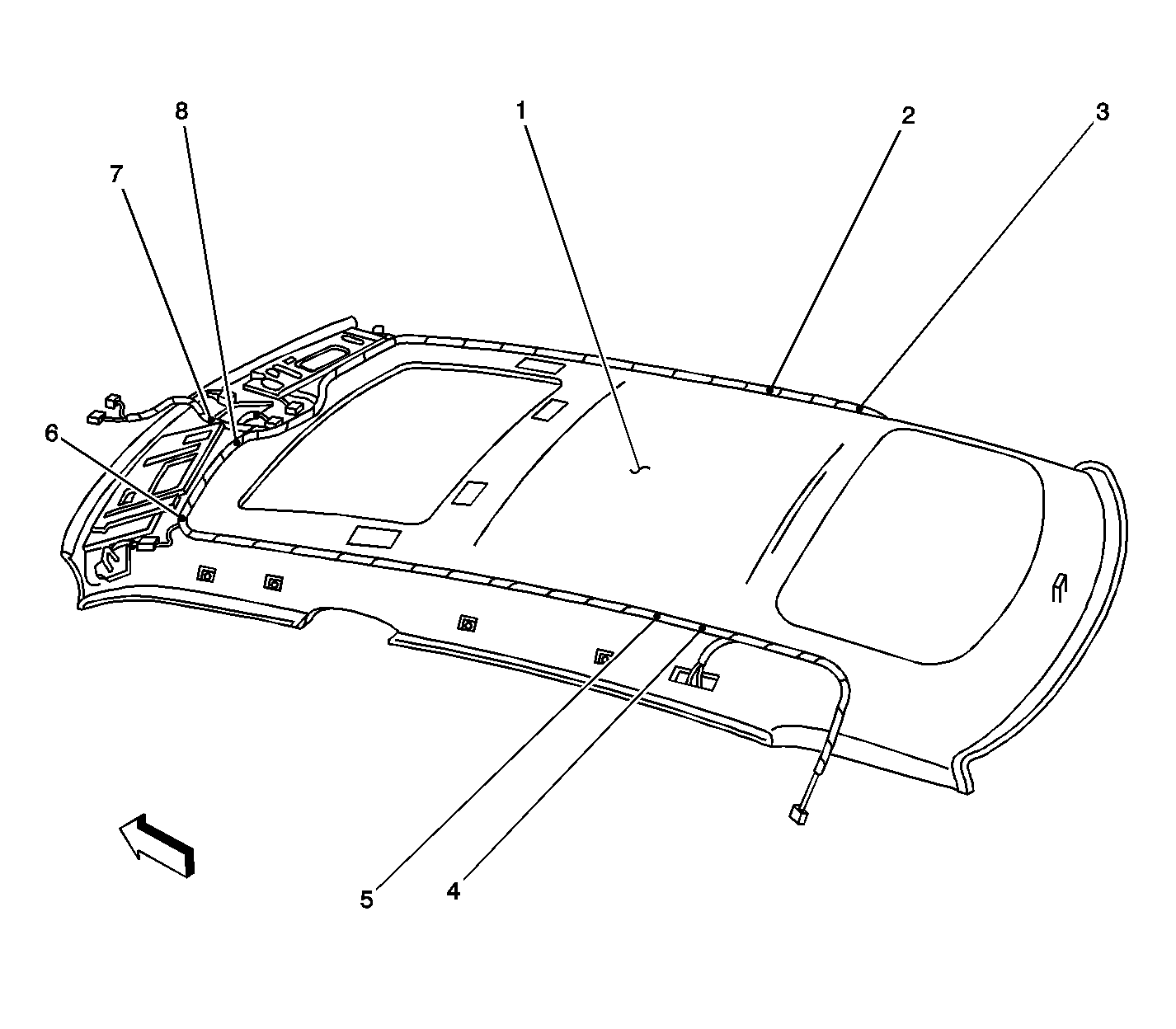 8
1
2
3
7
6
5
4