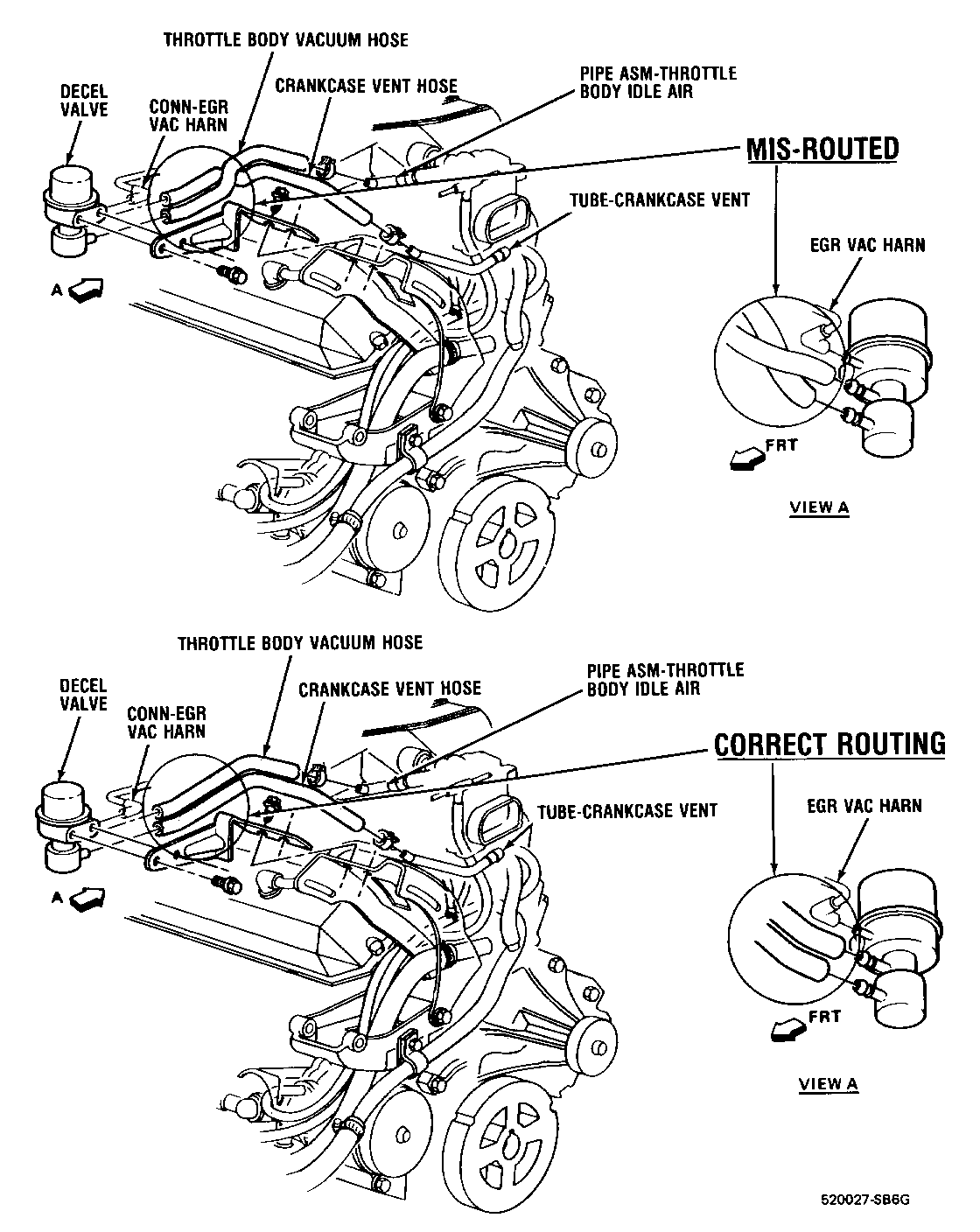 THROTTLE BODY VACUUM HOSE

DECEL VALVE

CONN-EGR VAC HARN

CRANKCASE VENT HOSE

PIPE ASM-THROTTLE BODY IDLE AIR

MIS-ROUTED

TUBE-CRANKCASE VENT

EGR VAC HARN

A

FRT

VIEW A

THROTTLE BODY VACUUM HOSE

DECEL VALVE

CONN-EGR VAC HARN

CRANKCASE VENT HOSE

PIPE ASM-THROTTLE BODY IDLE AIR

CORRECT ROUTING

TUBE-CRANKCASE VENT

EGR VAC HARN

A

FRT

VIEW A

520027-SB6G