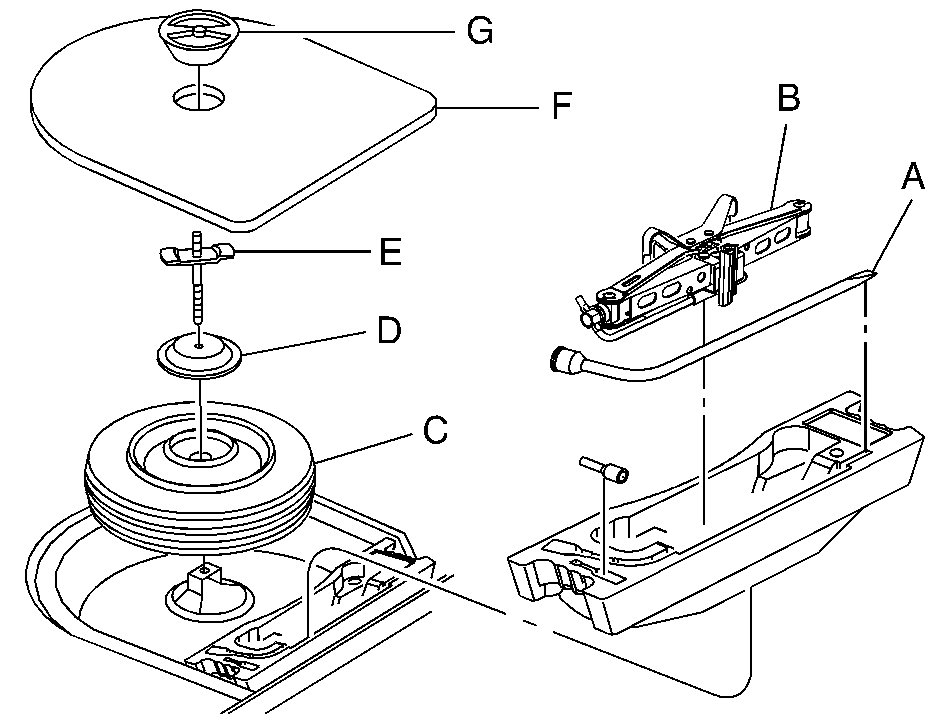 G
F
B
A
E
D
C