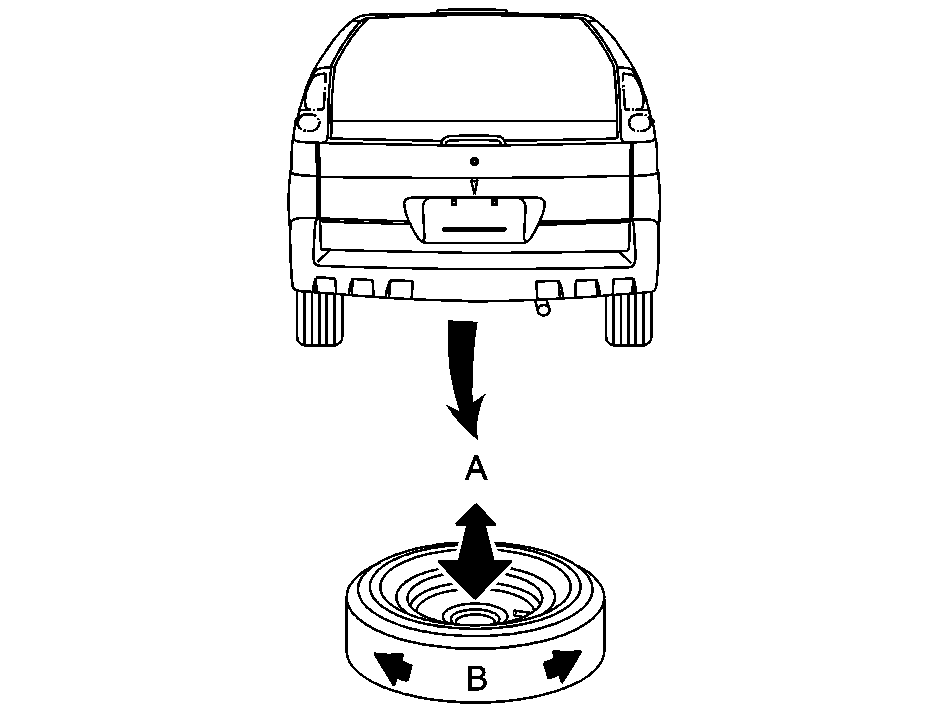 A

B